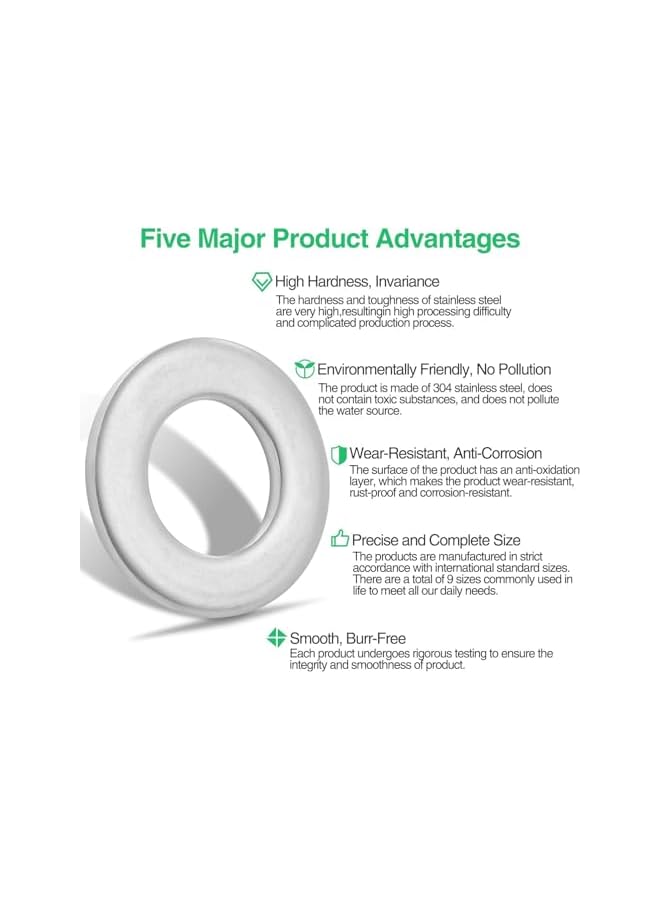 Five Major Product Advantages

High Hardness, Invariance
The hardness and toughness of stainless steel are very high,resultingin high processing difficulty and complicated production process.

Environmentally Friendly, No Pollution
The product is made of 304 stainless steel, does not contain toxic substances, and does not pollute the water source.

Wear-Resistant, Anti-Corrosion
The surface of the product has an anti-oxidation layer, which makes the product wear-resistant, rust-proof and corrosion-resistant.

Precise and Complete Size
The products are manufactured in strict accordance with international standard sizes. There are a total of 9 sizes commonly used in life to meet all our daily needs.

Smooth, Burr-Free
Each product undergoes rigorous testing to ensure the integrity and smoothness of product.