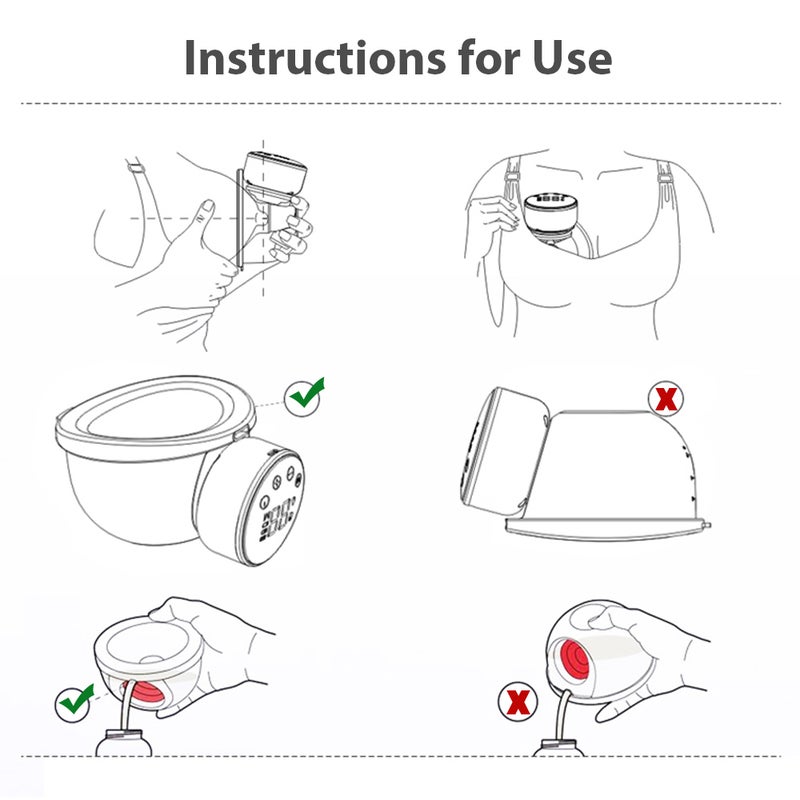 Instructions for Use