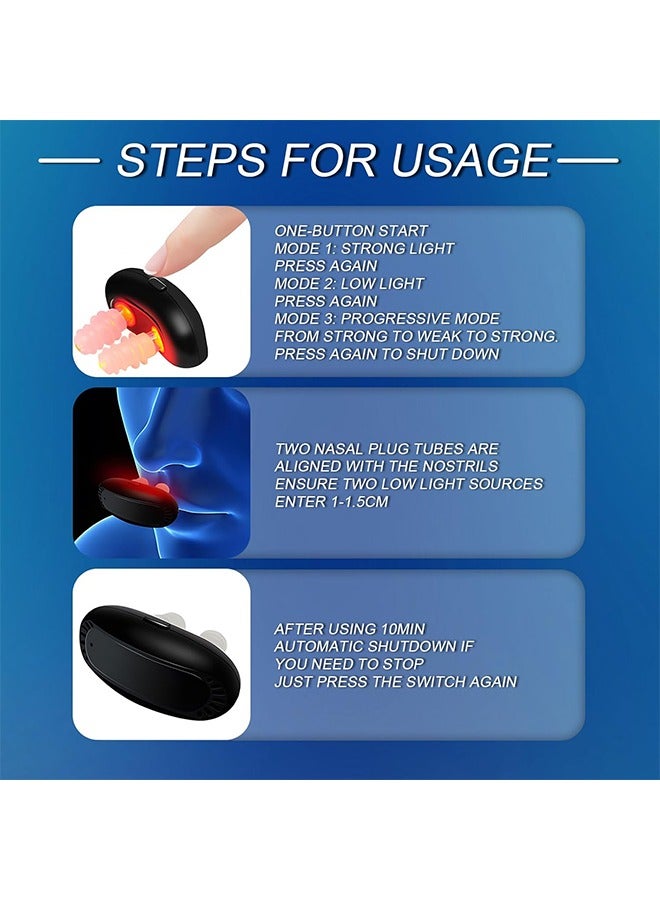 STEPS FOR USAGE

ONE-BUTTON START
MODE 1: STRONG LIGHT
PRESS AGAIN
MODE 2: LOW LIGHT
PRESS AGAIN
MODE 3: PROGRESSIVE MODE
FROM STRONG TO WEAK TO STRONG.
PRESS AGAIN TO SHUT DOWN

TWO NASAL PLUG TUBES ARE
ALIGNED WITH THE NOSTRILS
ENSURE TWO LOW LIGHT SOURCES
ENTER 1-1.5CM

AFTER USING 10MIN
AUTOMATIC SHUTDOWN IF
YOU NEED TO STOP
JUST PRESS THE SWITCH AGAIN