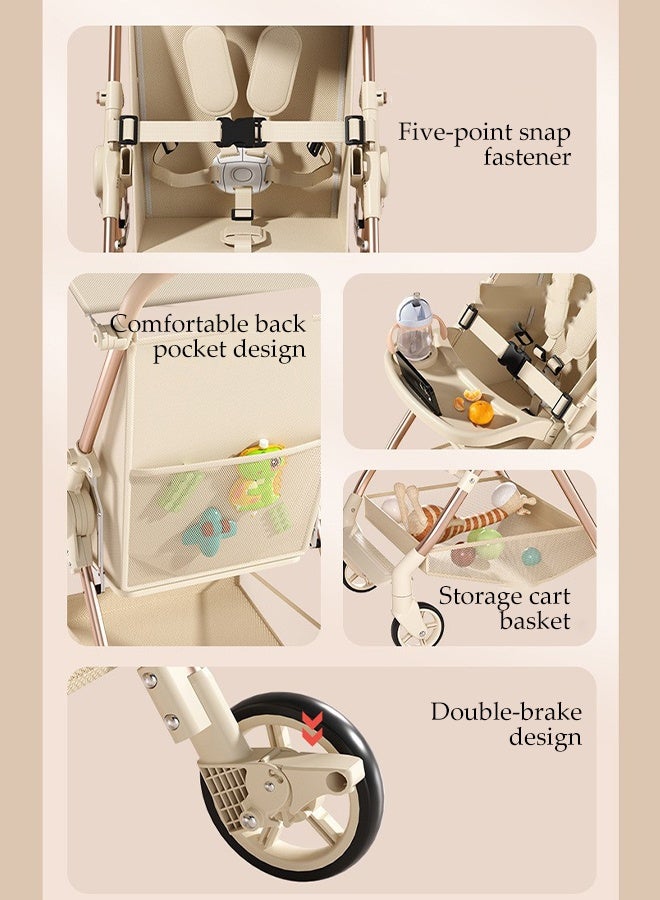 Five-point snap fastener

Comfortable back pocket design

Storage cart basket

Double-brake design