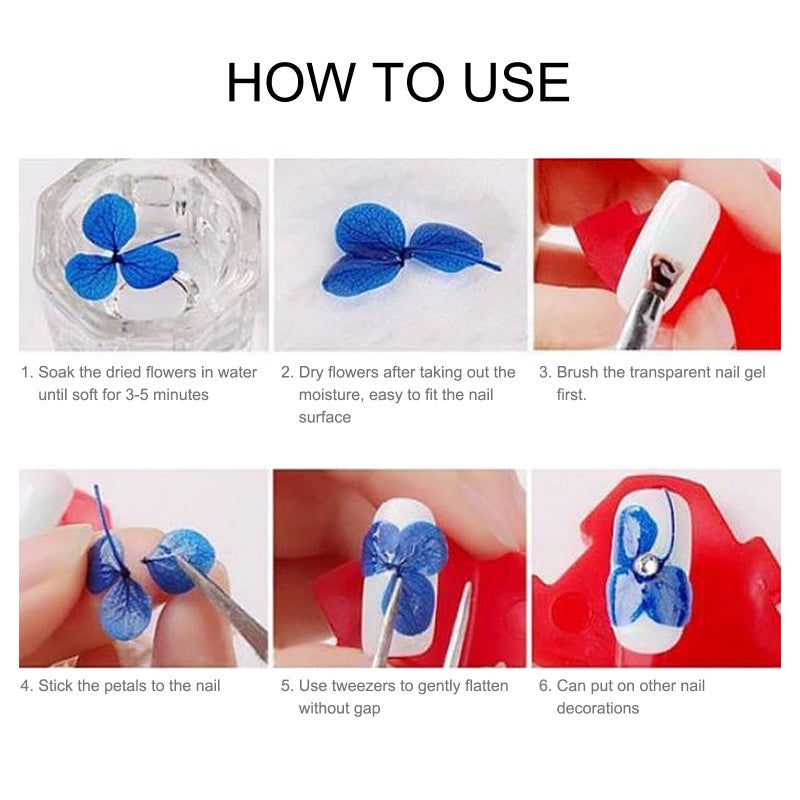 HOW TO USE

1. Soak the dried flowers in water until soft for 3-5 minutes

2. Dry flowers after taking out the moisture, easy to fit the nail surface

3. Brush the transparent nail gel first.

4. Stick the petals to the nail

5. Use tweezers to gently flatten without gap

6. Can put on other nail decorations