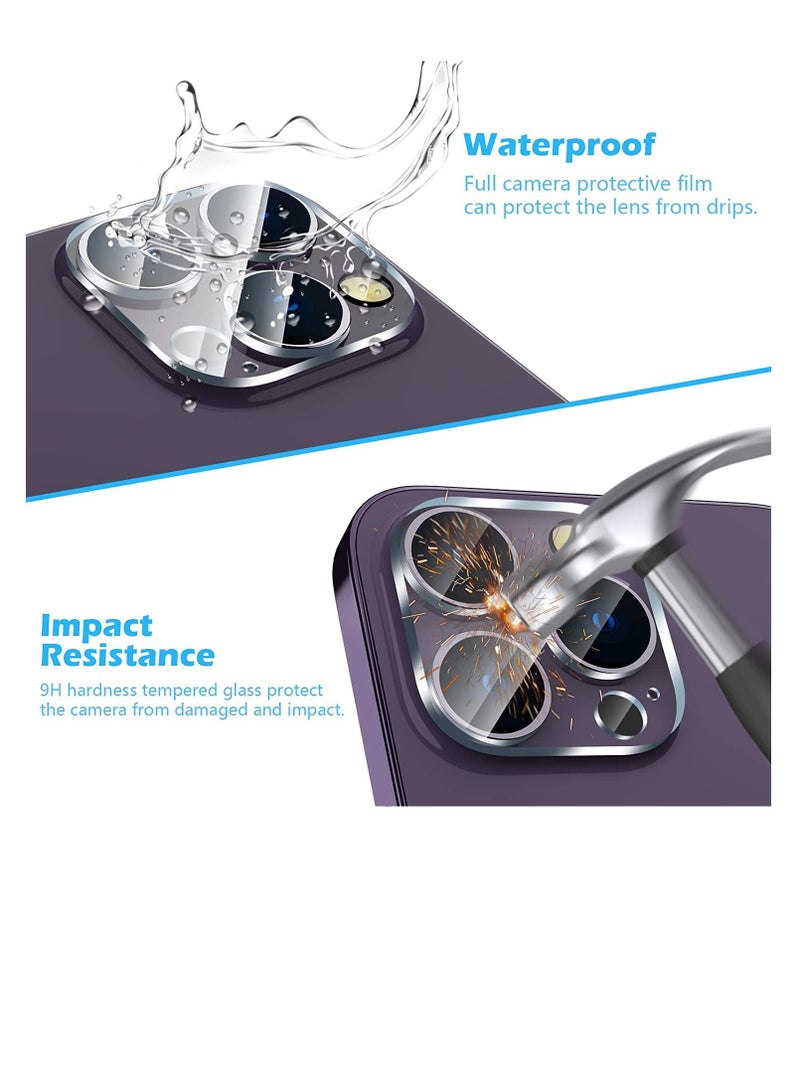 Waterproof

Full camera protective film can protect the lens from drips.

Impact Resistance

9H hardness tempered glass protect the camera from damaged and impact.