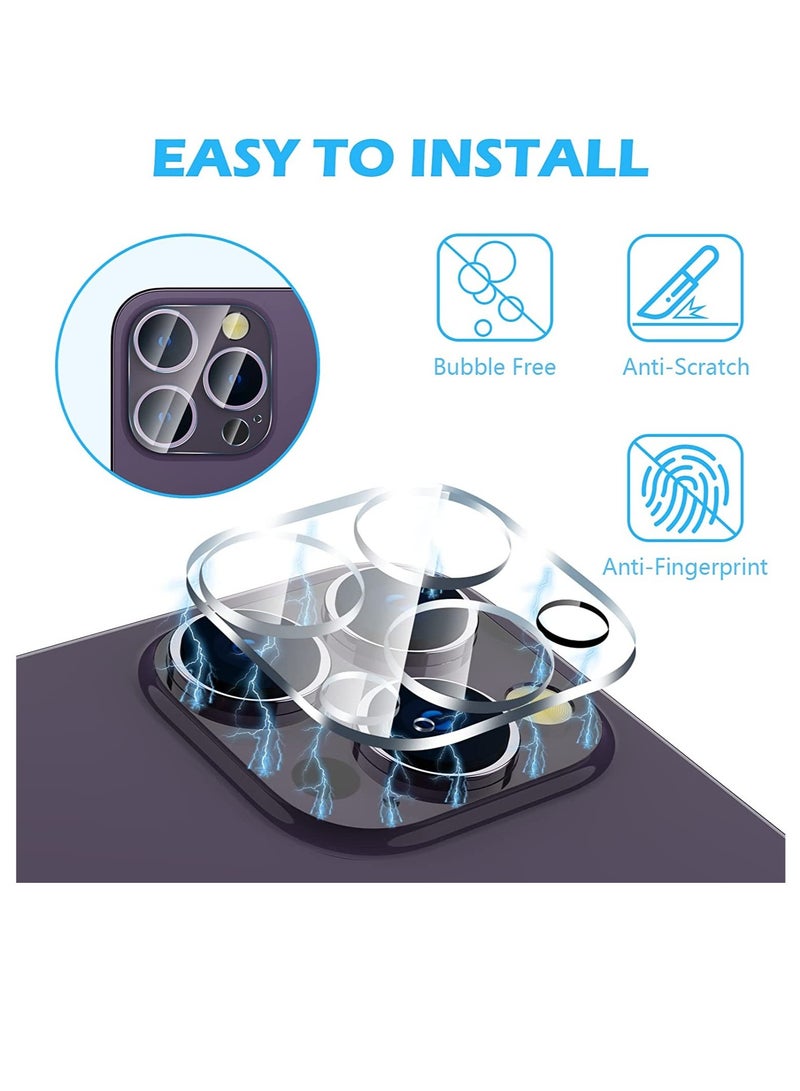 EASY TO INSTALL

Bubble Free

Anti-Scratch

Anti-Fingerprint