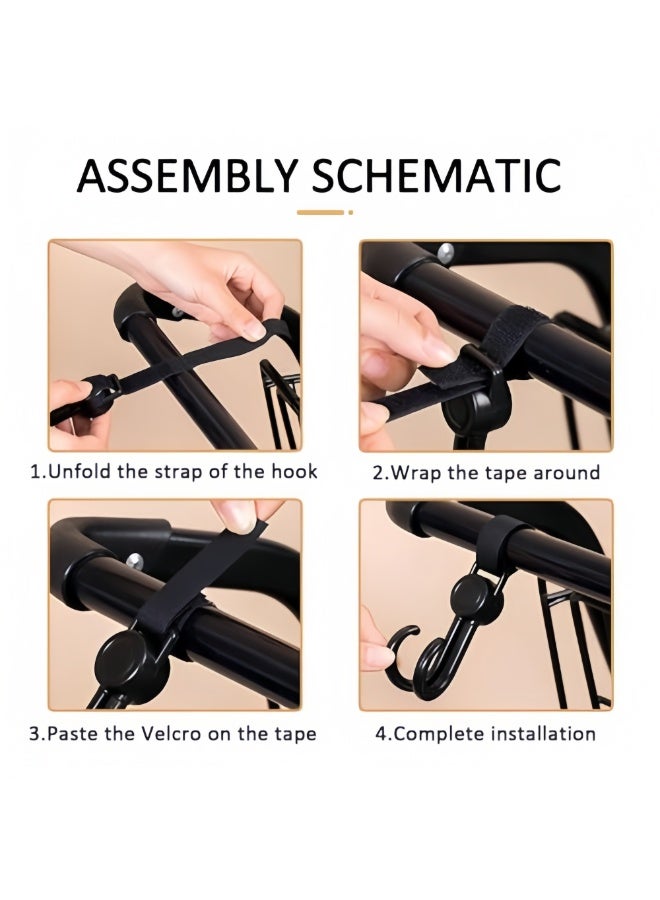 ASSEMBLY SCHEMATIC

1.Unfold the strap of the hook

2.Wrap the tape around

3.Paste the Velcro on the tape

4.Complete installation