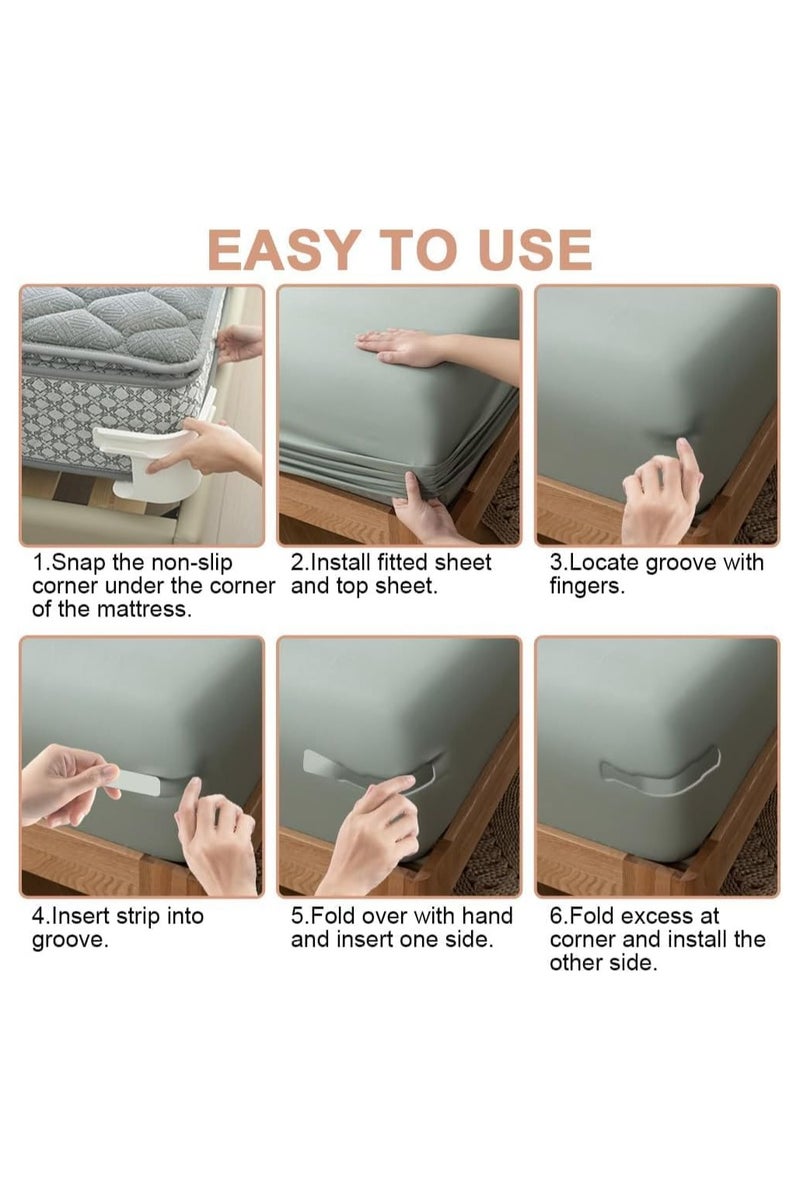 EASY TO USE

1.Snap the non-slip corner under the corner of the mattress.

2.Install fitted sheet and top sheet.

3.Locate groove with fingers.

4.Insert strip into groove.

5.Fold over with hand and insert one side.

6.Fold excess at corner and install the other side.