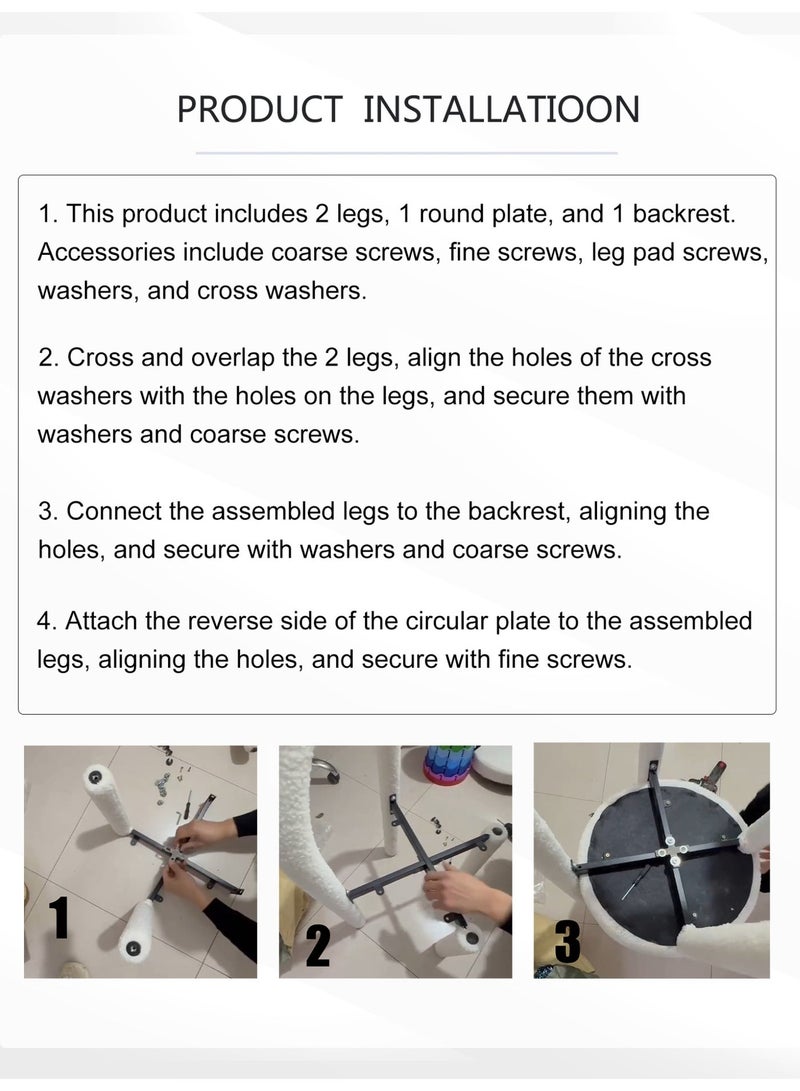 PRODUCT INSTALLATIOON

1. This product includes 2 legs, 1 round plate, and 1 backrest. Accessories include coarse screws, fine screws, leg pad screws, washers, and cross washers.

2. Cross and overlap the 2 legs, align the holes of the cross washers with the holes on the legs, and secure them with washers and coarse screws.

3. Connect the assembled legs to the backrest, aligning the holes, and secure with washers and coarse screws.

4. Attach the reverse side of the circular plate to the assembled legs, aligning the holes, and secure with fine screws.

1

2

3