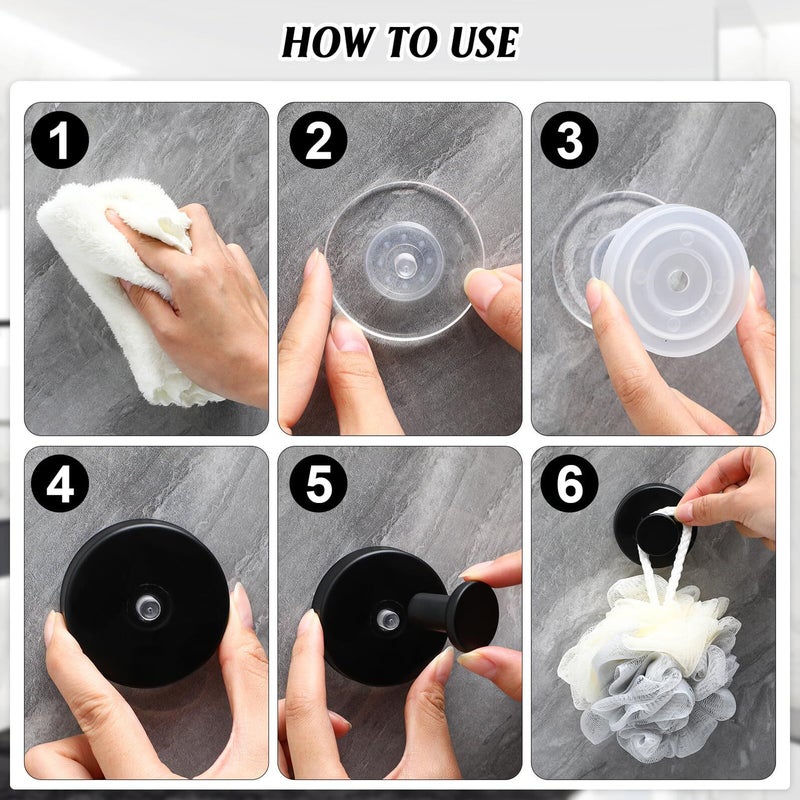 HOW TO USE

1

2

3

4

5

6