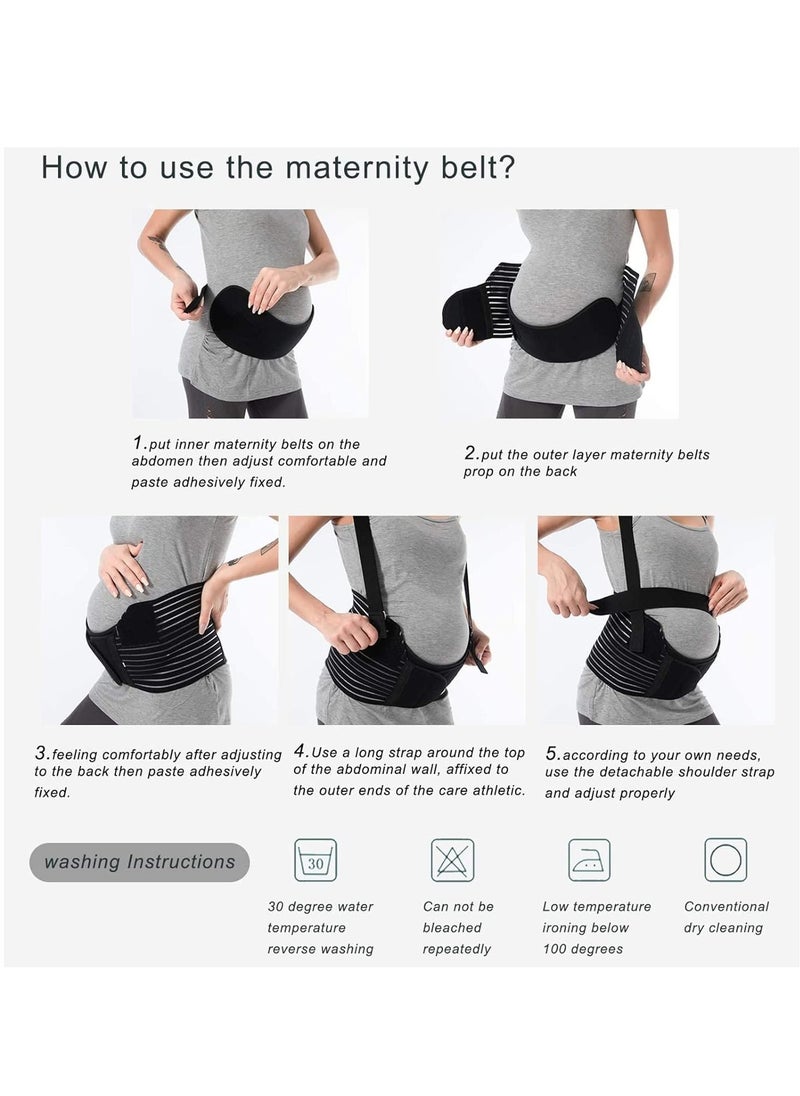 How to use the maternity belt?

1.put inner maternity belts on the abdomen then adjust comfortable and paste adhesively fixed.

2.put the outer layer maternity belts prop on the back

3.feeling comfortably after adjusting to the back then paste adhesively fixed.

4.Use a long strap around the top of the abdominal wall, affixed to the outer ends of the care athletic.

5.according to your own needs, use the detachable shoulder strap and adjust properly

washing Instructions

30

30 degree water temperature reverse washing

Can not be bleached repeatedly

Low temperature ironing below 100 degrees

Conventional dry cleaning