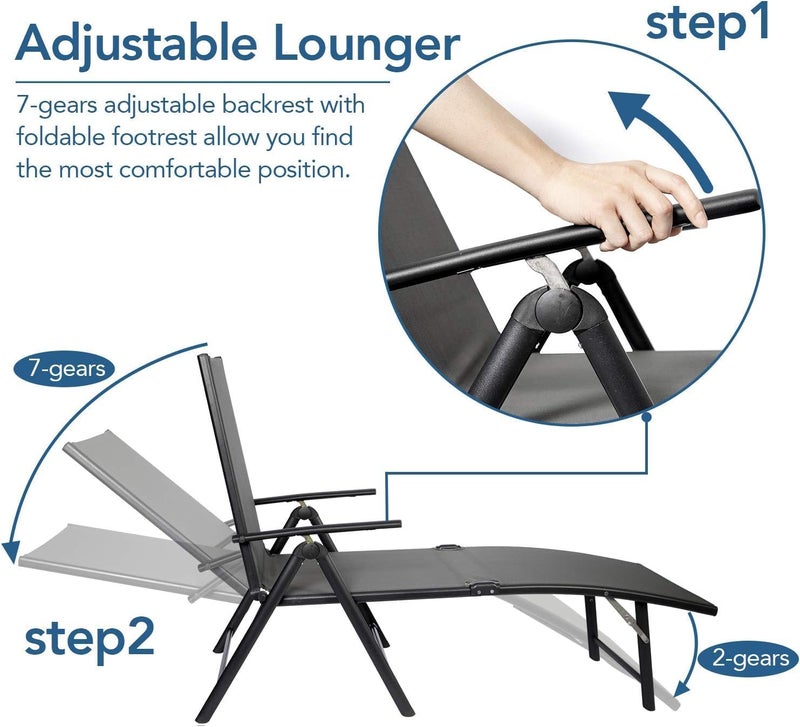 Adjustable Lounger

7-gears adjustable backrest with foldable footrest allow you find the most comfortable position.

step1

7-gears

step2

2-gears