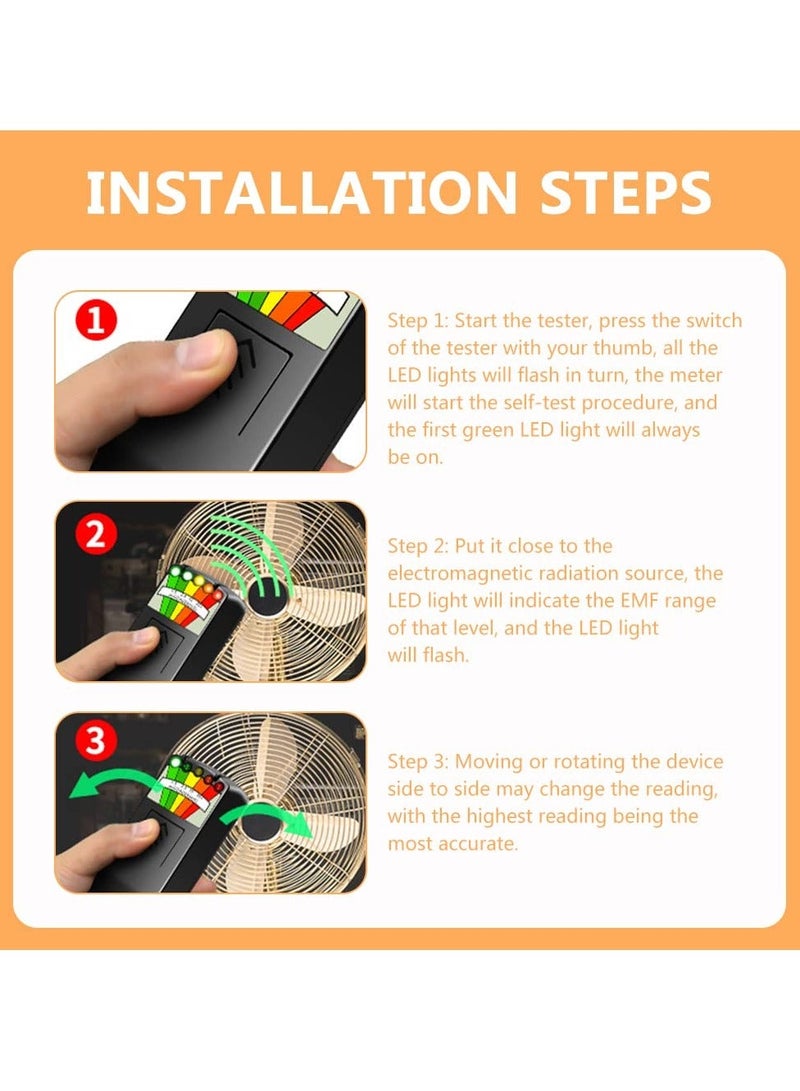 INSTALLATION STEPS

1

Step 1: Start the tester, press the switch of the tester with your thumb, all the LED lights will flash in turn, the meter will start the self-test procedure, and the first green LED light will always be on.

2

Step 2: Put it close to the electromagnetic radiation source, the LED light will indicate the EMF range of that level, and the LED light will flash.

3

Step 3: Moving or rotating the device side to side may change the reading, with the highest reading being the most accurate.