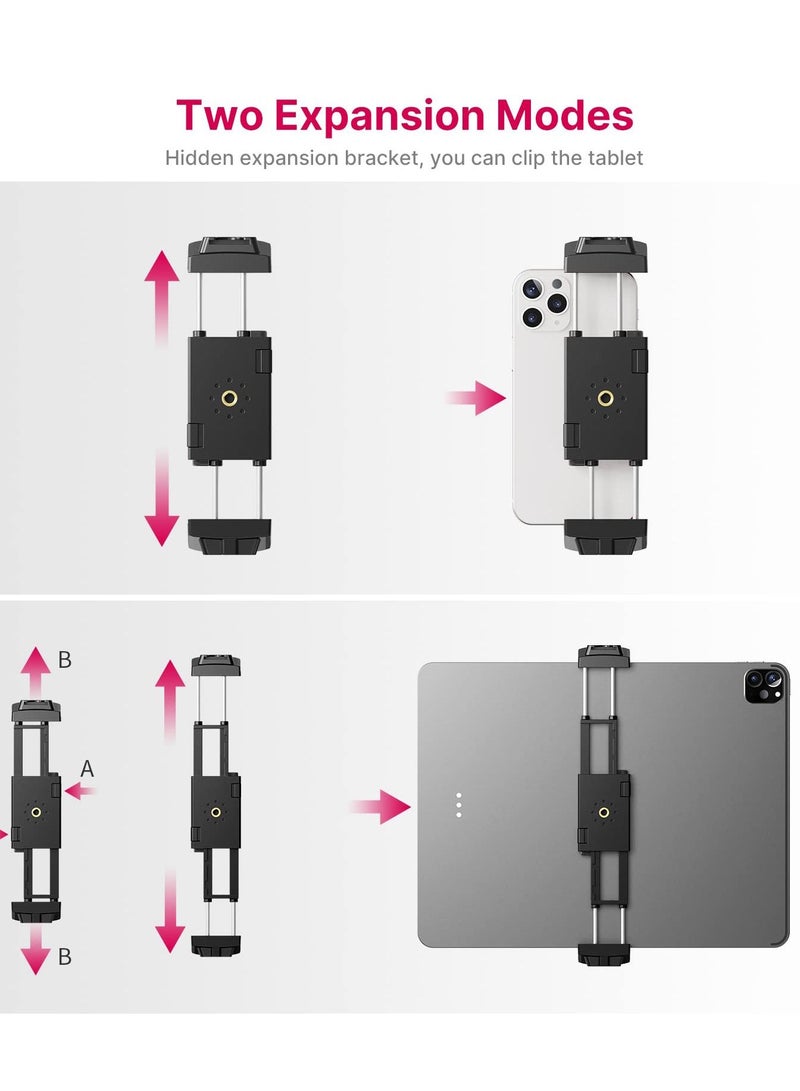 Two Expansion Modes

Hidden expansion bracket, you can clip the tablet

B

A

B