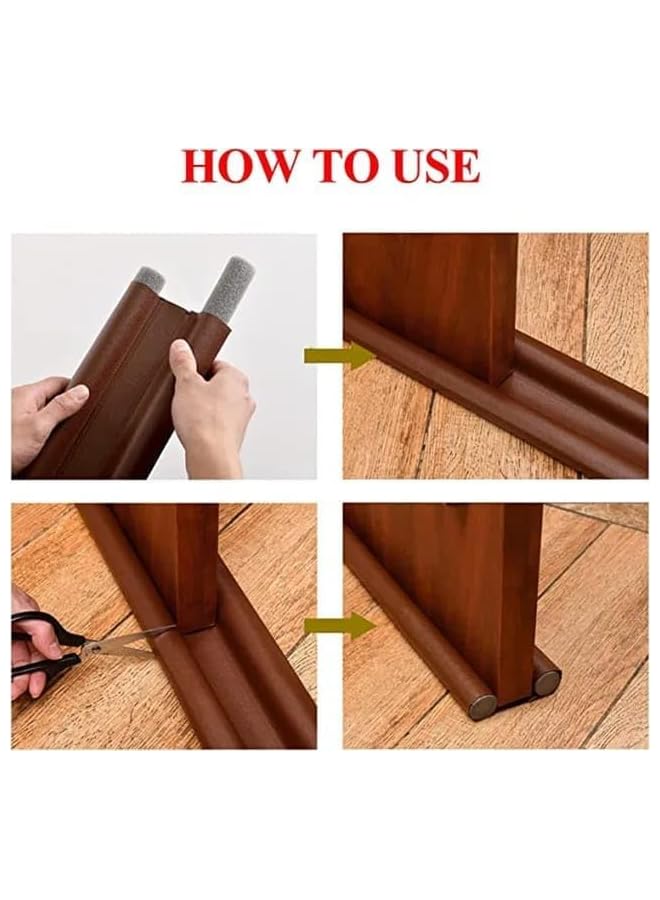 HOW TO USE