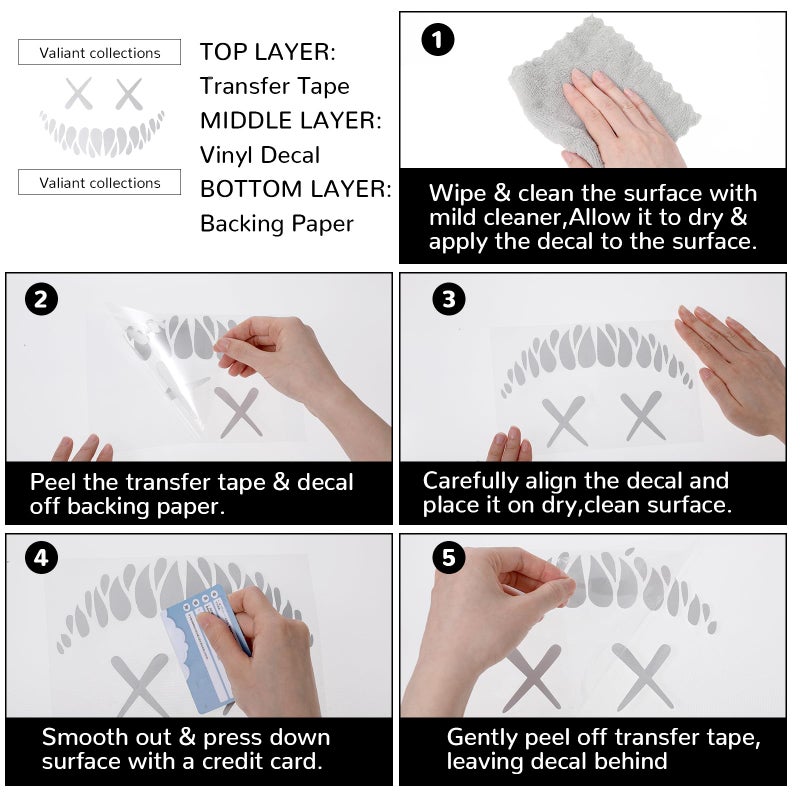 Valiant collections

Valiant collections

TOP LAYER:
Transfer Tape
MIDDLE LAYER:
Vinyl Decal
BOTTOM LAYER:
Backing Paper

1
Wipe & clean the surface with mild cleaner,Allow it to dry & apply the decal to the surface.

2
Peel the transfer tape & decal off backing paper.

3
Carefully align the decal and place it on dry,clean surface.

4
Smooth out & press down surface with a credit card.

5
Gently peel off transfer tape, leaving decal behind