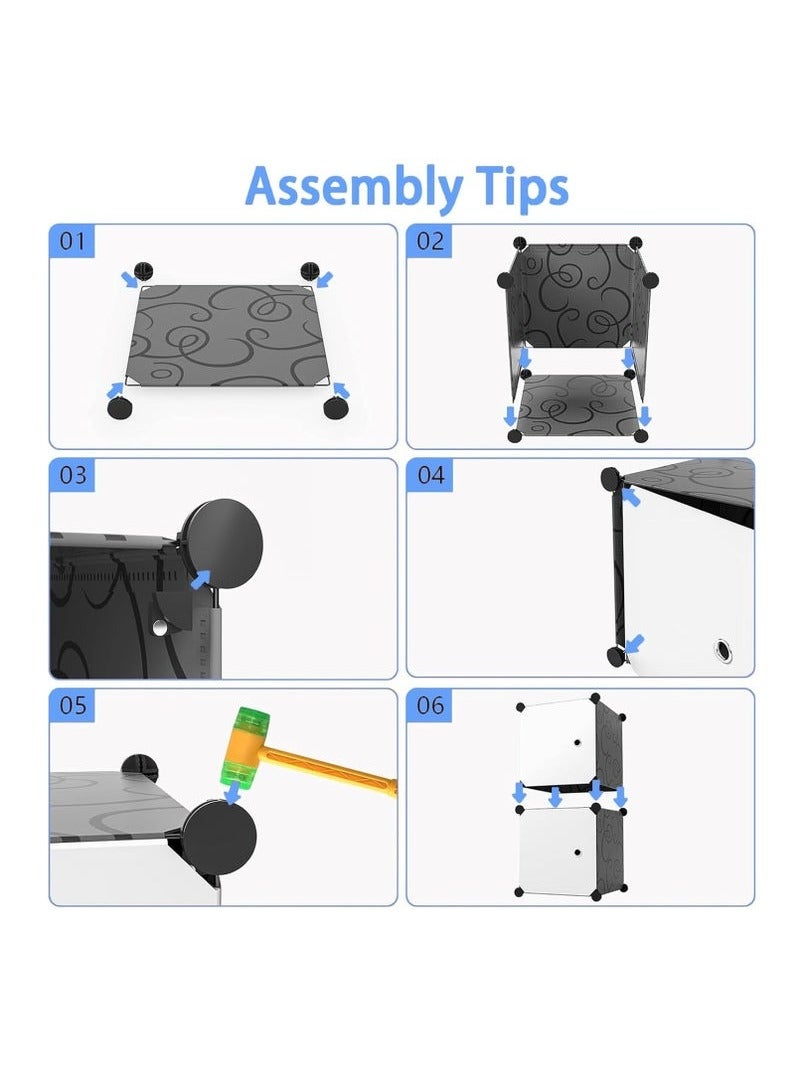 Assembly Tips

01

02

03

04

05

06