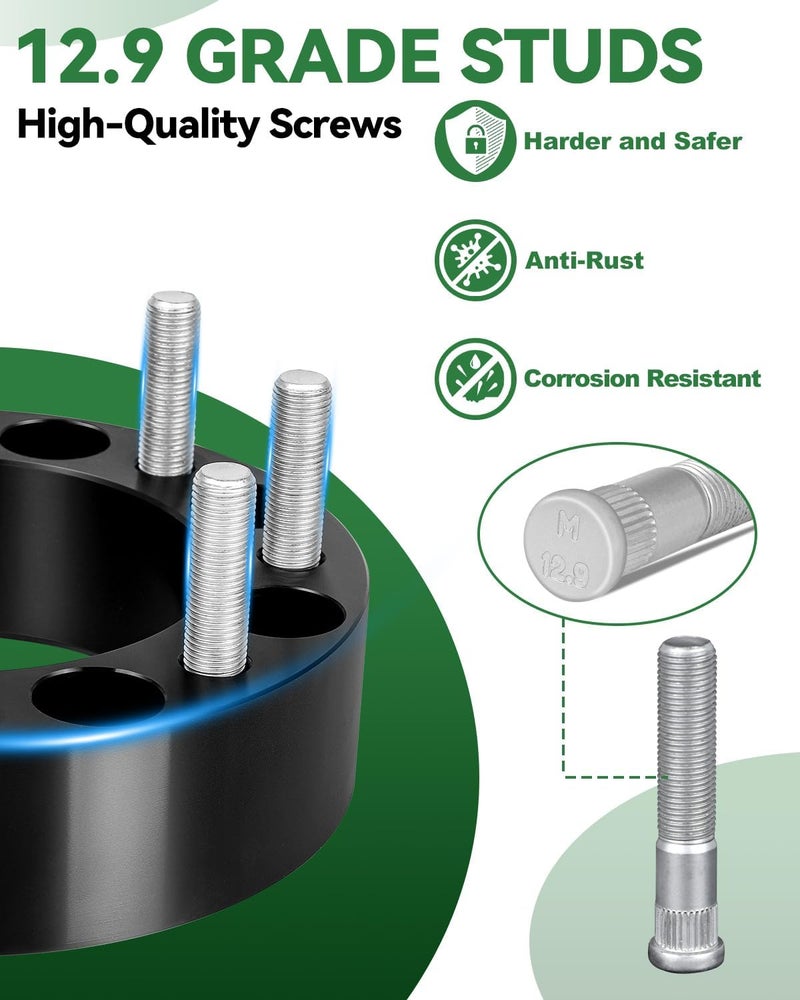 12.9 GRADE STUDS

High-Quality Screws

Harder and Safer

Anti-Rust

Corrosion Resistant

M

12.9