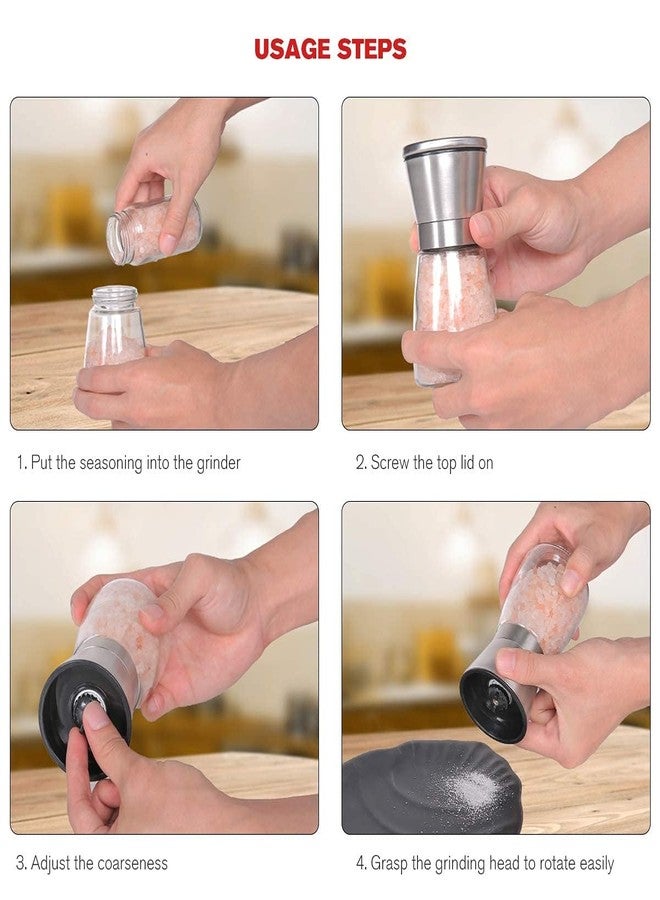 USAGE STEPS

1. Put the seasoning into the grinder

2. Screw the top lid on

3. Adjust the coarseness

4. Grasp the grinding head to rotate easily