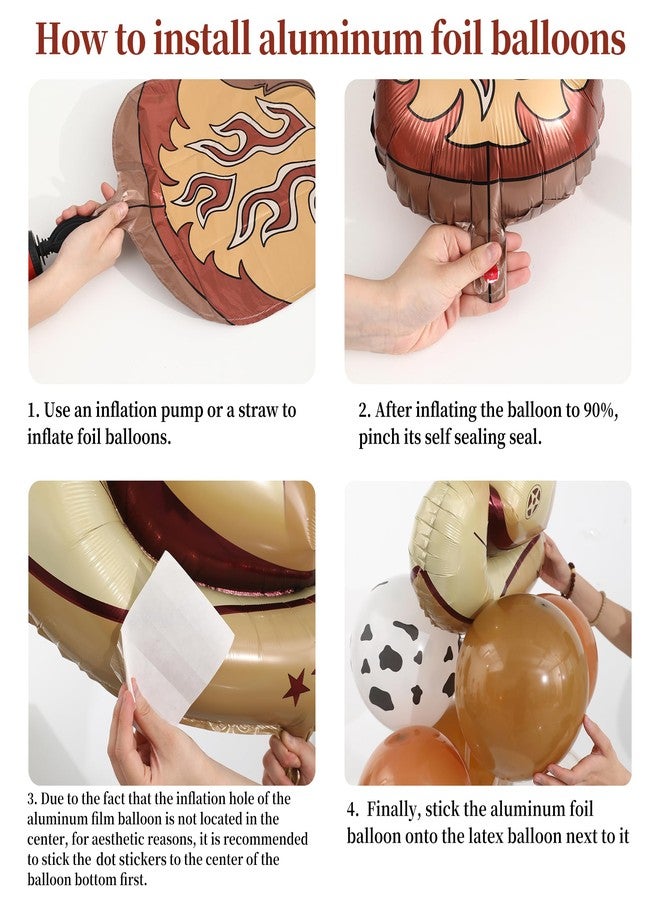 How to install aluminum foil balloons

1. Use an inflation pump or a straw to inflate foil balloons.

2. After inflating the balloon to 90%, pinch its self sealing seal.

3. Due to the fact that the inflation hole of the aluminum film balloon is not located in the center, for aesthetic reasons, it is recommended to stick the dot stickers to the center of the balloon bottom first.

4. Finally, stick the aluminum foil balloon onto the latex balloon next to it