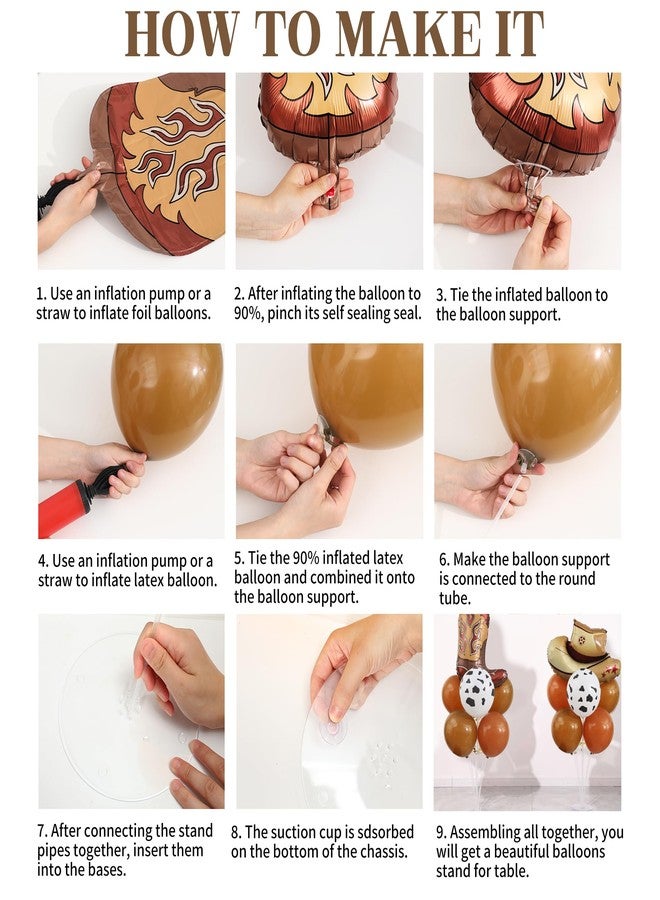 HOW TO MAKE IT

1. Use an inflation pump or a straw to inflate foil balloons.

2. After inflating the balloon to 90%, pinch its self sealing seal.

3. Tie the inflated balloon to the balloon support.

4. Use an inflation pump or a straw to inflate latex balloon.

5. Tie the 90% inflated latex balloon and combined it onto the balloon support.

6. Make the balloon support is connected to the round tube.

7. After connecting the stand pipes together, insert them into the bases.

8. The suction cup is sdsorbed on the bottom of the chassis.

9. Assembling all together, you will get a beautiful balloons stand for table.