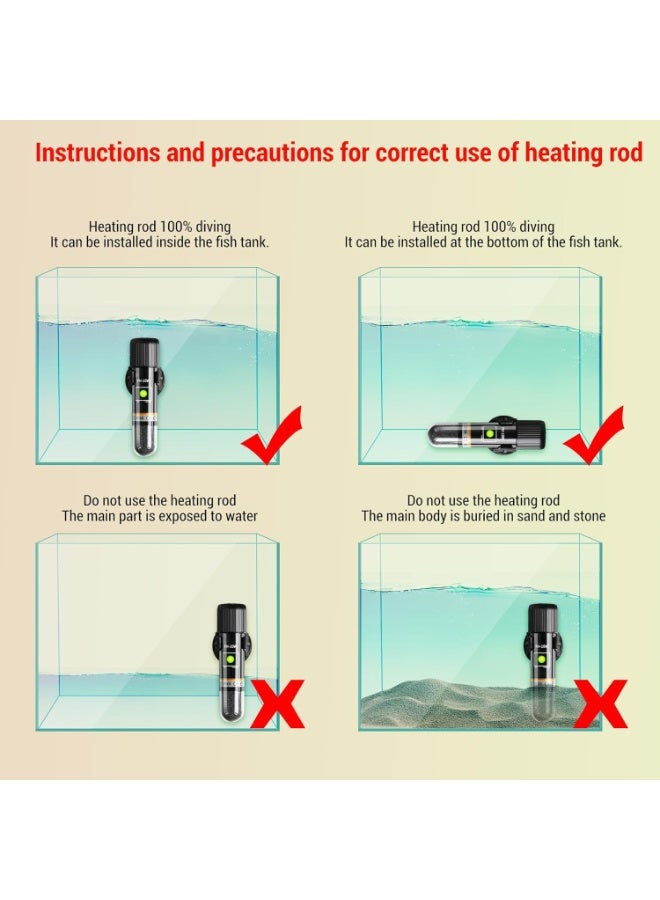 Instructions and precautions for correct use of heating rod

Heating rod 100% diving
It can be installed inside the fish tank.

Heating rod 100% diving
It can be installed at the bottom of the fish tank.

Do not use the heating rod
The main part is exposed to water

Do not use the heating rod
The main body is buried in sand and stone