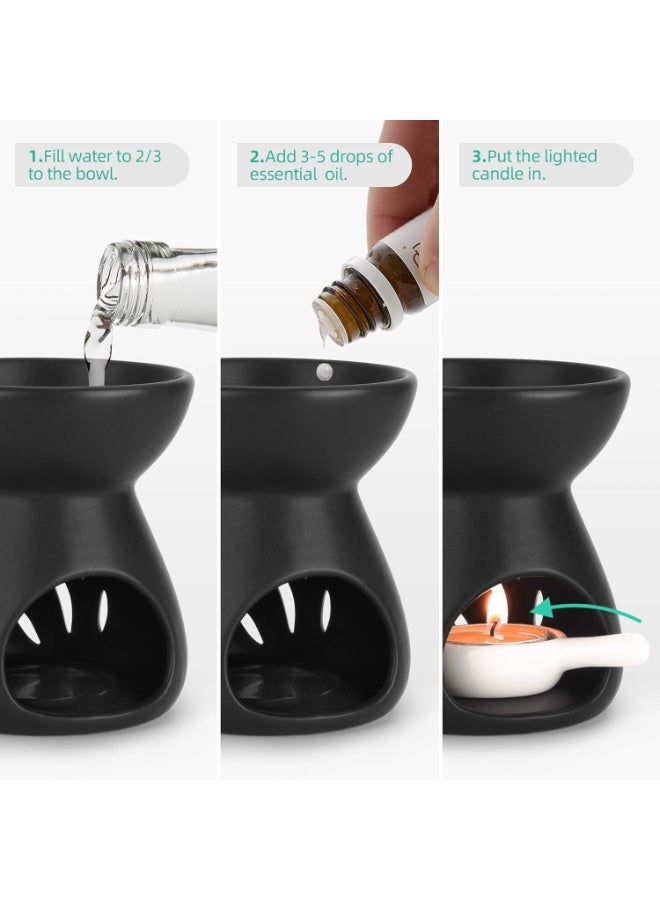 1.Fill water to 2/3 to the bowl.

2.Add 3-5 drops of essential oil.

3.Put the lighted candle in.