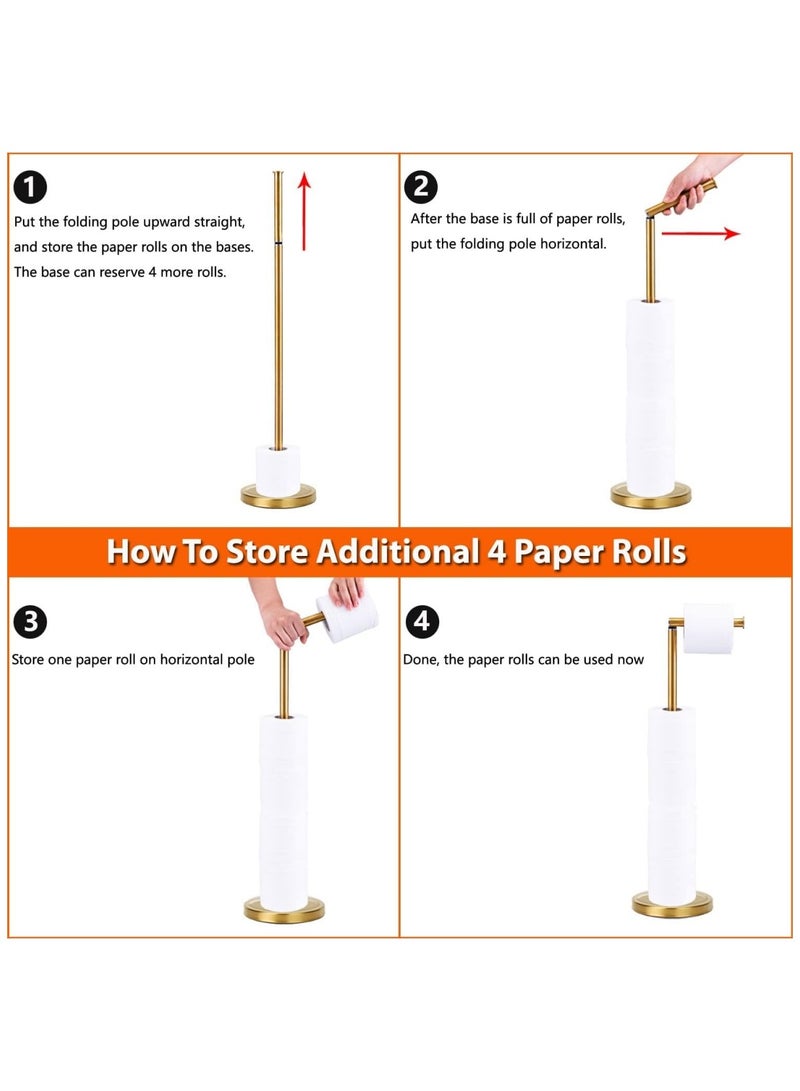 1
Put the folding pole upward straight, and store the paper rolls on the bases. The base can reserve 4 more rolls.

2
After the base is full of paper rolls, put the folding pole horizontal.

How To Store Additional 4 Paper Rolls

3
Store one paper roll on horizontal pole

4
Done, the paper rolls can be used now