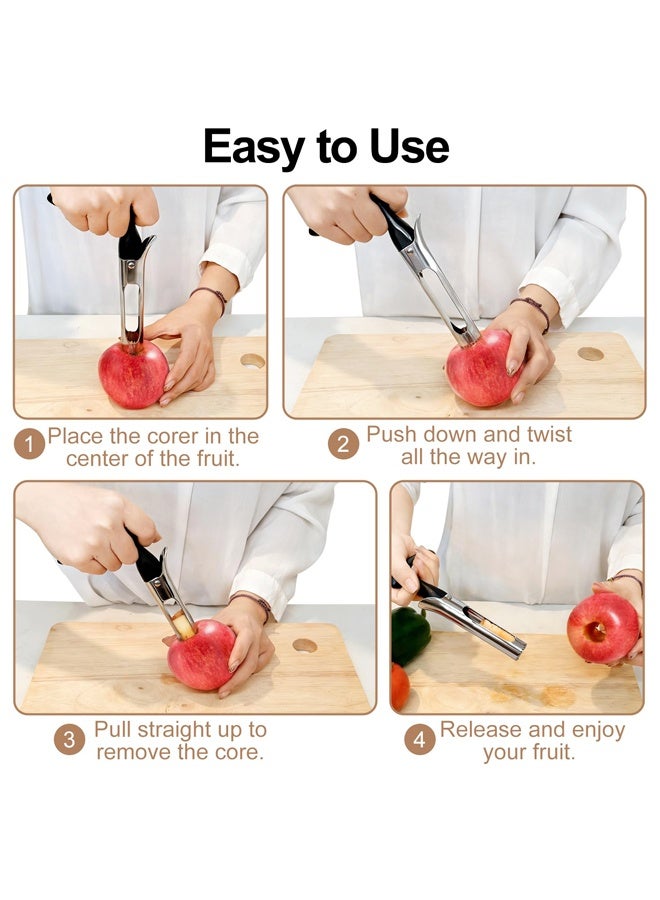 Easy to Use

1 Place the corer in the center of the fruit.

2 Push down and twist all the way in.

3 Pull straight up to remove the core.

4 Release and enjoy your fruit.