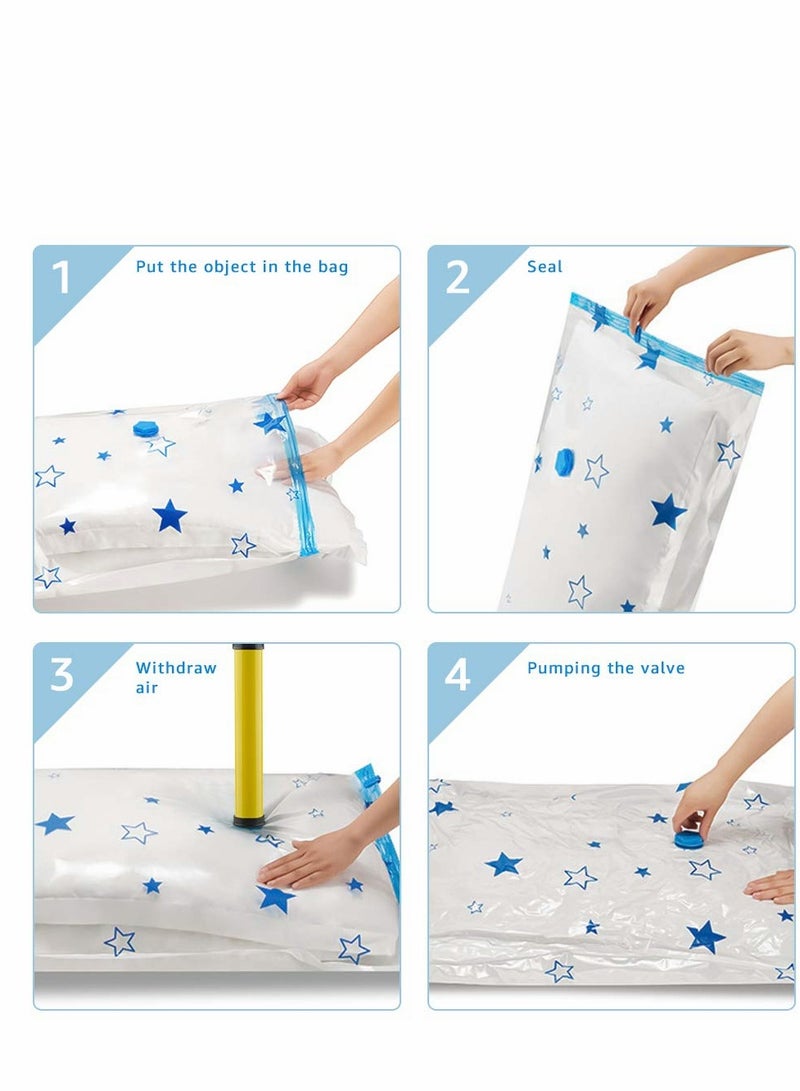 1
Put the object in the bag

2
Seal

3
Withdraw air

4
Pumping the valve