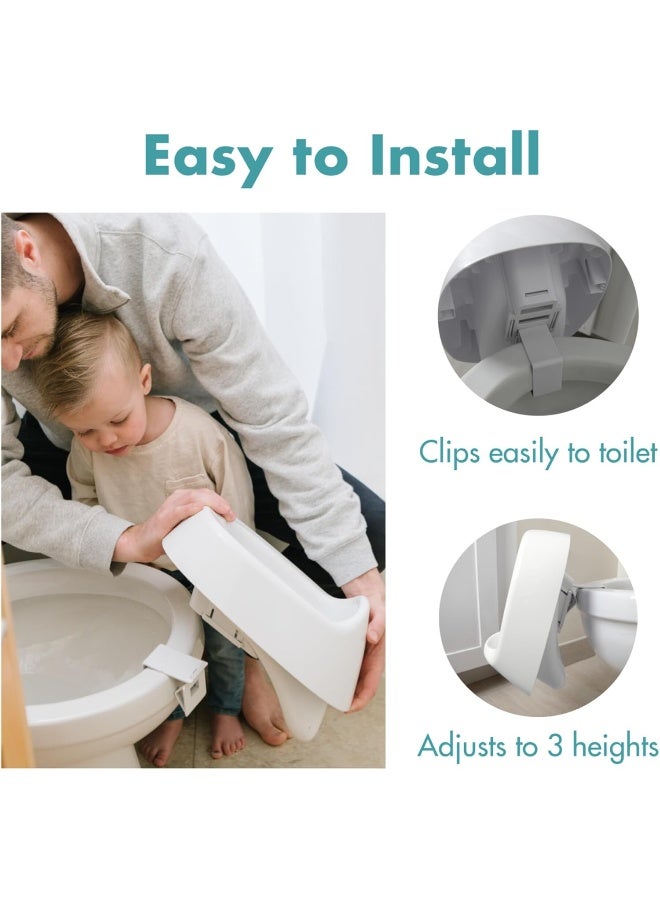 Easy to Install

Clips easily to toilet

Adjusts to 3 heights