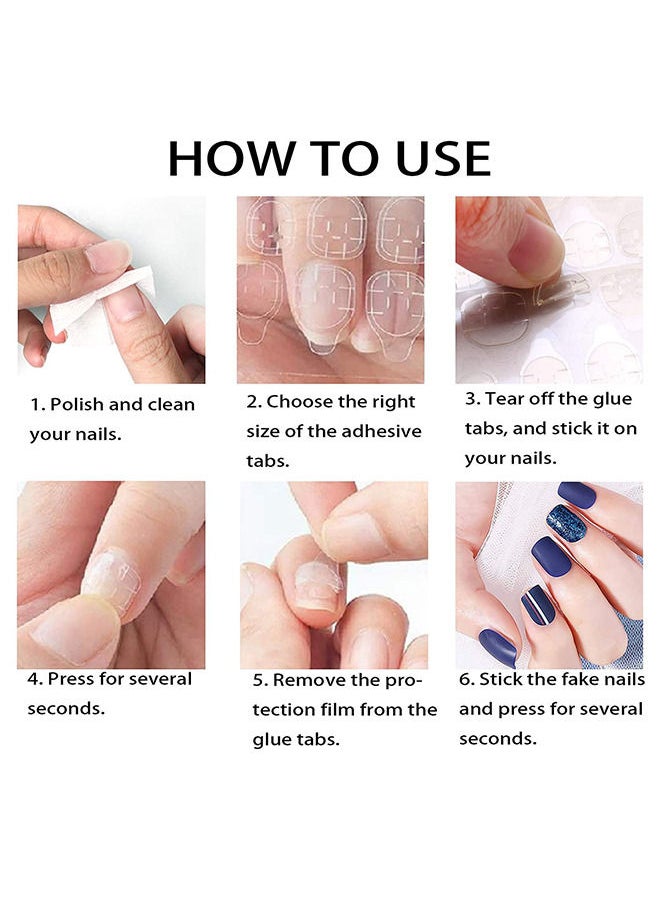 HOW TO USE

1. Polish and clean your nails.

2. Choose the right size of the adhesive tabs.

3. Tear off the glue tabs, and stick it on your nails.

4. Press for several seconds.

5. Remove the protection film from the glue tabs.

6. Stick the fake nails and press for several seconds.