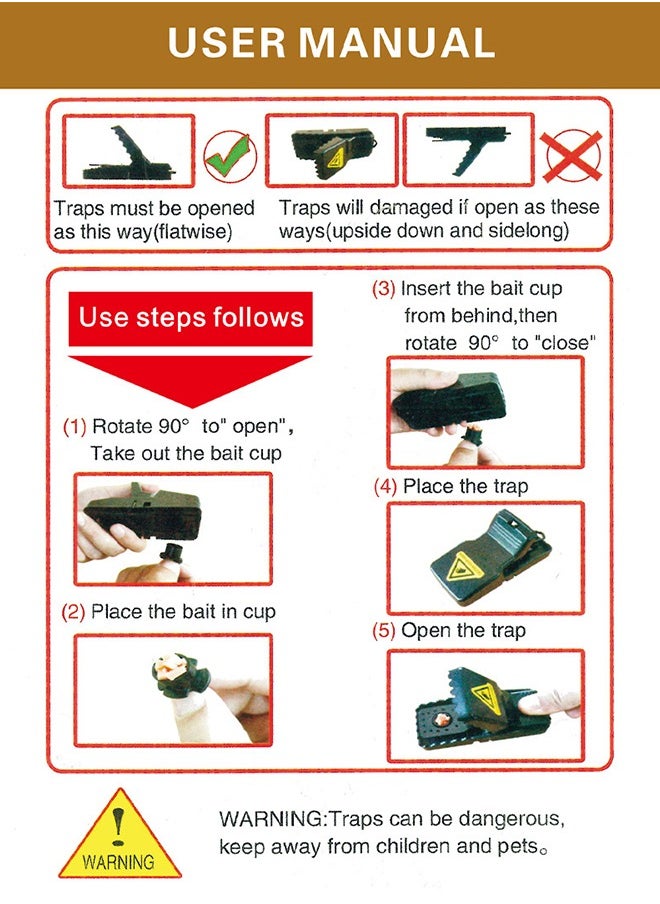 USER MANUAL

Traps must be opened as this way(flatwise)

Traps will damaged if open as these ways(upside down and sidelong)

Use steps follows

(1) Rotate 90° to" open", Take out the bait cup

(2) Place the bait in cup

(3) Insert the bait cup from behind,then rotate 90° to "close"

(4) Place the trap

(5) Open the trap

WARNING

WARNING:Traps can be dangerous, keep away from children and pets。