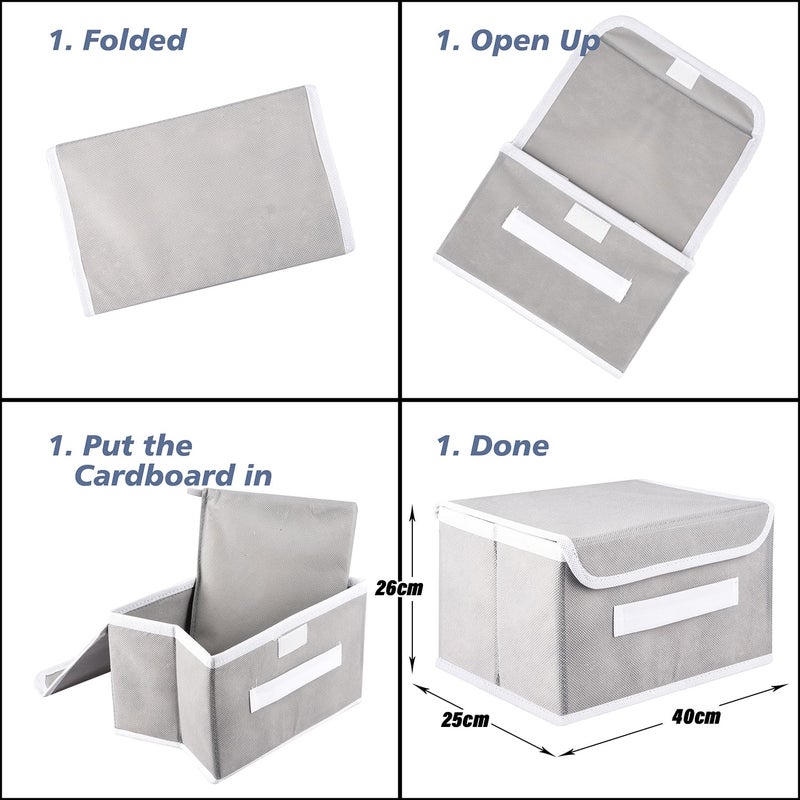 1. Folded

1. Open Up

1. Put the Cardboard in

1. Done

26cm

25cm

40cm