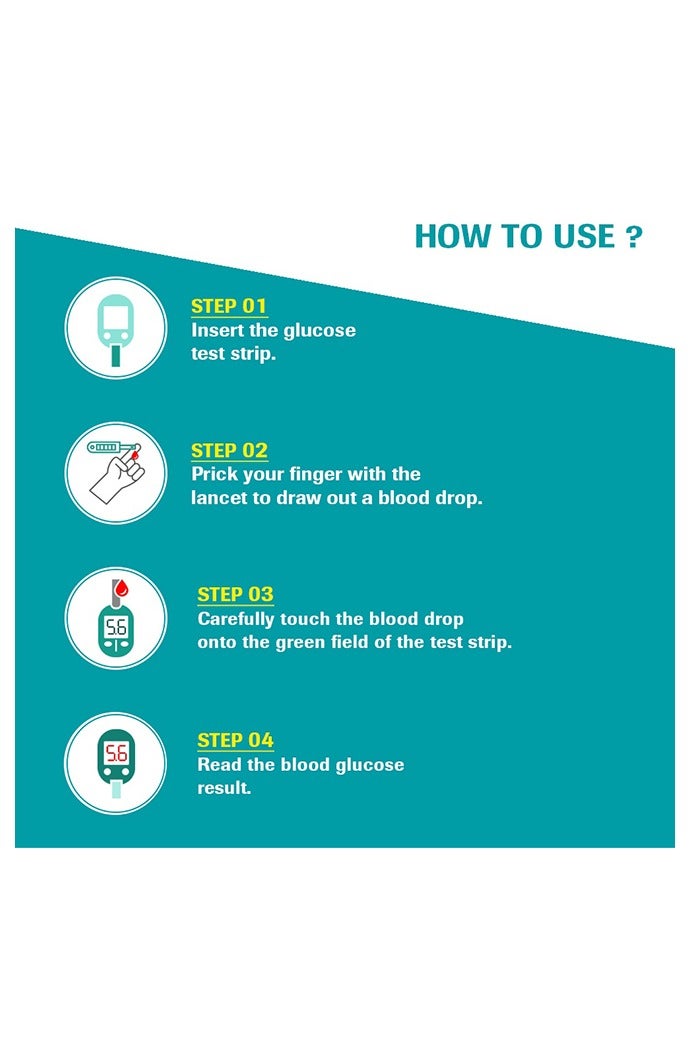 HOW TO USE ?

STEP 01
Insert the glucose test strip.

STEP 02
Prick your finger with the lancet to draw out a blood drop.

5.6

STEP 03
Carefully touch the blood drop onto the green field of the test strip.

5.6

STEP 04
Read the blood glucose result.