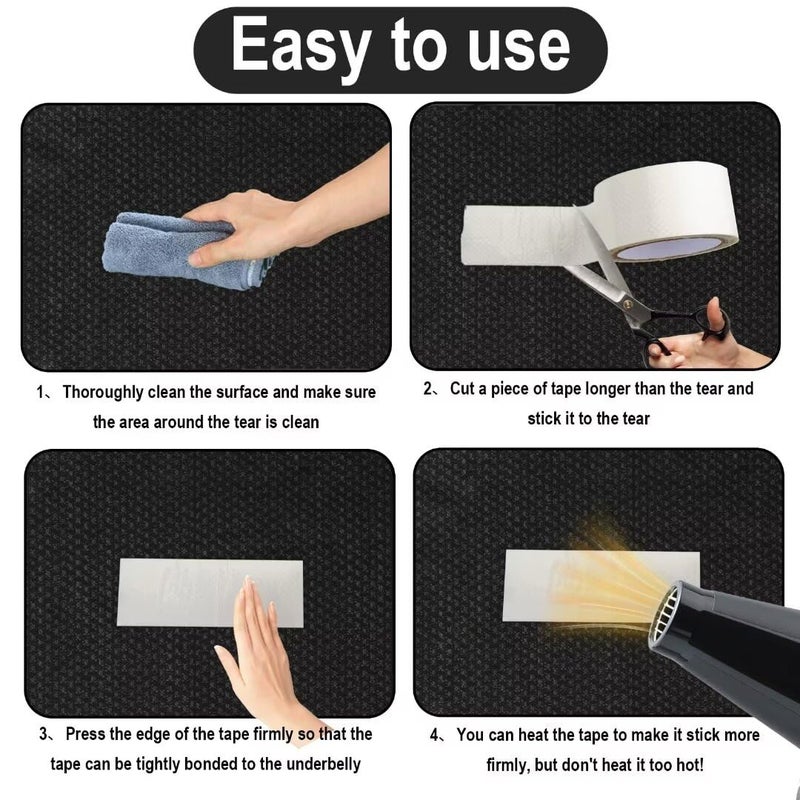 Easy to use

1、 Thoroughly clean the surface and make sure the area around the tear is clean

2、 Cut a piece of tape longer than the tear and stick it to the tear

3、 Press the edge of the tape firmly so that the tape can be tightly bonded to the underbelly

4、 You can heat the tape to make it stick more firmly, but don't heat it too hot!