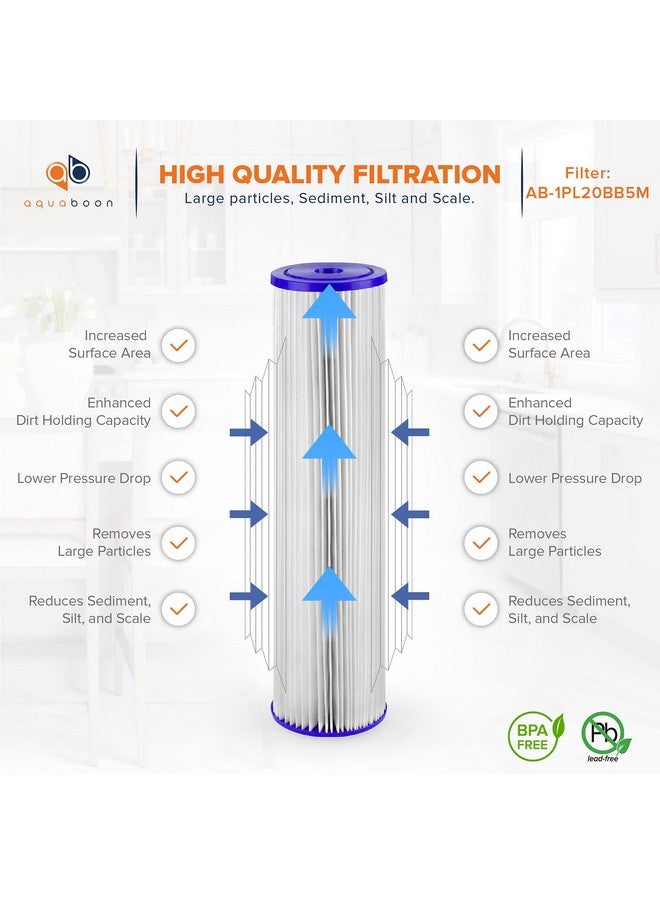 ab
aquaboon

HIGH QUALITY FILTRATION
Large particles, Sediment, Silt and Scale.

Filter:
AB-1PL20BB5M

Increased Surface Area

Enhanced Dirt Holding Capacity

Lower Pressure Drop

Removes Large Particles

Reduces Sediment, Silt, and Scale

Increased Surface Area

Enhanced Dirt Holding Capacity

Lower Pressure Drop

Removes Large Particles

Reduces Sediment, Silt, and Scale

BPA FREE

Pb
lead-free