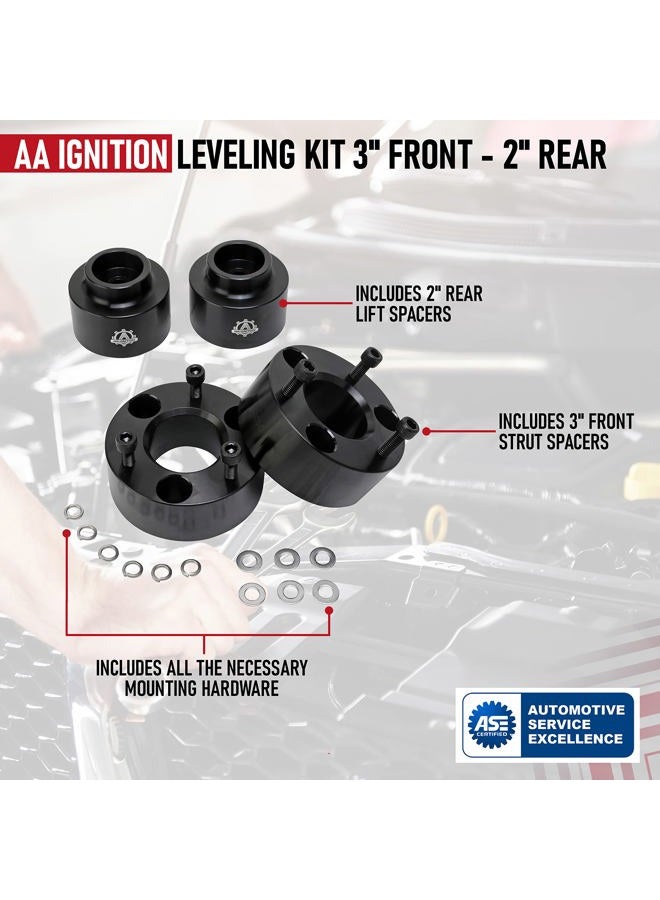 AA IGNITION LEVELING KIT 3" FRONT - 2" REAR

INCLUDES 2" REAR LIFT SPACERS

INCLUDES 3" FRONT STRUT SPACERS

INCLUDES ALL THE NECESSARY MOUNTING HARDWARE

ASE CERTIFIED

AUTOMOTIVE SERVICE EXCELLENCE