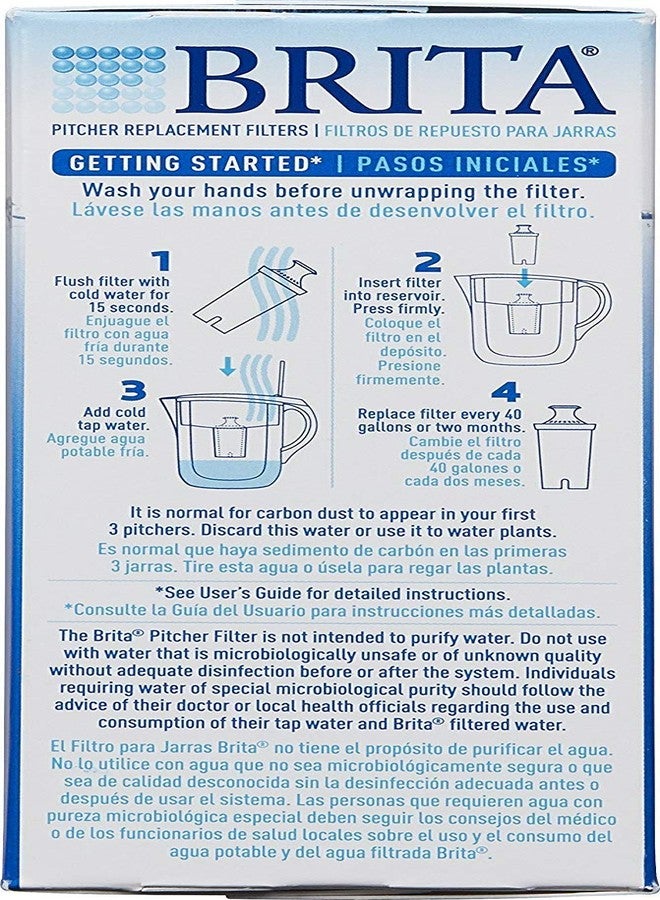 BRITA®

PITCHER REPLACEMENT FILTERS | FILTROS DE REPUESTO PARA JARRAS

GETTING STARTED* | PASOS INICIALES*

Wash your hands before unwrapping the filter.
Lávese las manos antes de desenvolver el filtro.

1
Flush filter with cold water for 15 seconds.
Enjuague el filtro con agua fría durante 15 segundos.

2
Insert filter into reservoir. Press firmly.
Coloque el filtro en el depósito. Presione firmemente.

3
Add cold tap water.
Agregue agua potable fría.

4
Replace filter every 40 gallons or two months.
Cambie el filtro después de cada 40 galones o cada dos meses.

It is normal for carbon dust to appear in your first 3 pitchers. Discard this water or use it to water plants.
Es normal que haya sedimento de carbón en las primeras 3 jarras. Tire esta agua o úsela para regar las plantas.

*See User's Guide for detailed instructions.
*Consulte la Guía del Usuario para instrucciones más detalladas.

The Brita® Pitcher Filter is not intended to purify water. Do not use with water that is microbiologically unsafe or of unknown quality without adequate disinfection before or after the system. Individuals requiring water of special microbiological purity should follow the advice of their doctor or local health officials regarding the use and consumption of their tap water and Brita® filtered water.

El Filtro para Jarras Brita® no tiene el propósito de purificar el agua. No lo utilice con agua que no sea microbiológicamente segura o que sea de calidad desconocida sin la desinfección adecuada antes o después de usar el sistema. Las personas que requieren agua con pureza microbiológica especial deben seguir los consejos del médico o de los funcionarios de salud locales sobre el uso y el consumo del agua potable y del agua filtrada Brita®.