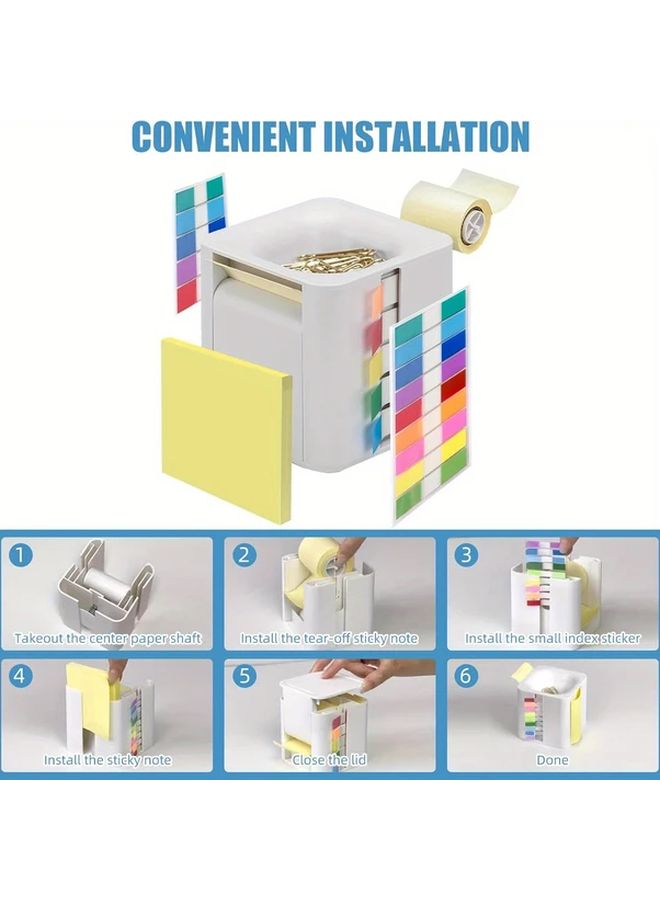 CONVENIENT INSTALLATION

1
Takeout the center paper shaft

2
Install the tear-off sticky note

3
Install the small index sticker

4
Install the sticky note

5
Close the lid

6
Done