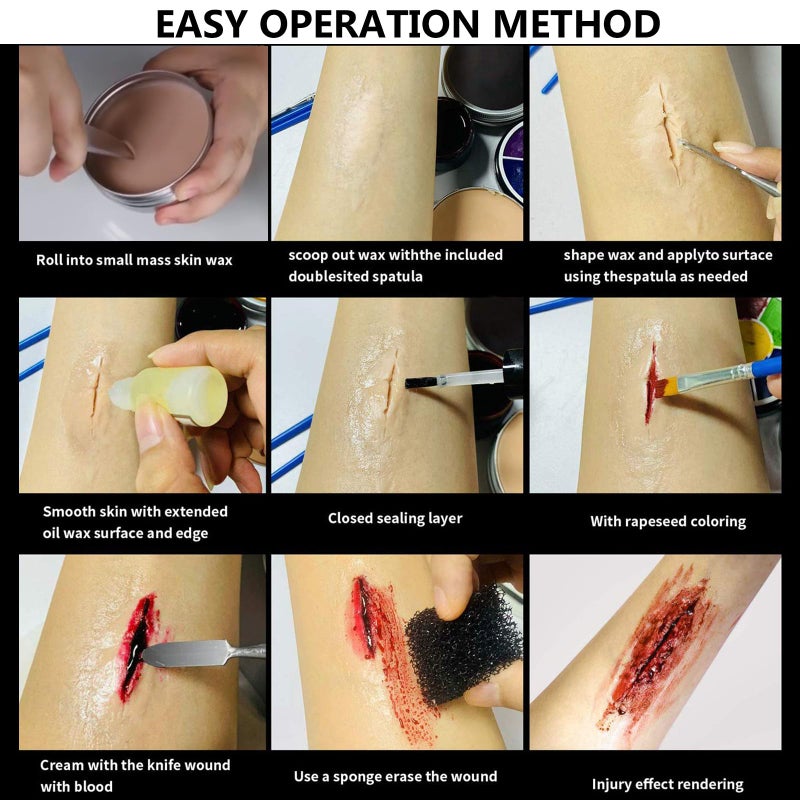 EASY OPERATION METHOD

Roll into small mass skin wax

scoop out wax withthe included doublesited spatula

shape wax and applyto surtace using thespatula as needed

Smooth skin with extended oil wax surface and edge

Closed sealing layer

With rapeseed coloring

Cream with the knife wound with blood

Use a sponge erase the wound

Injury effect rendering