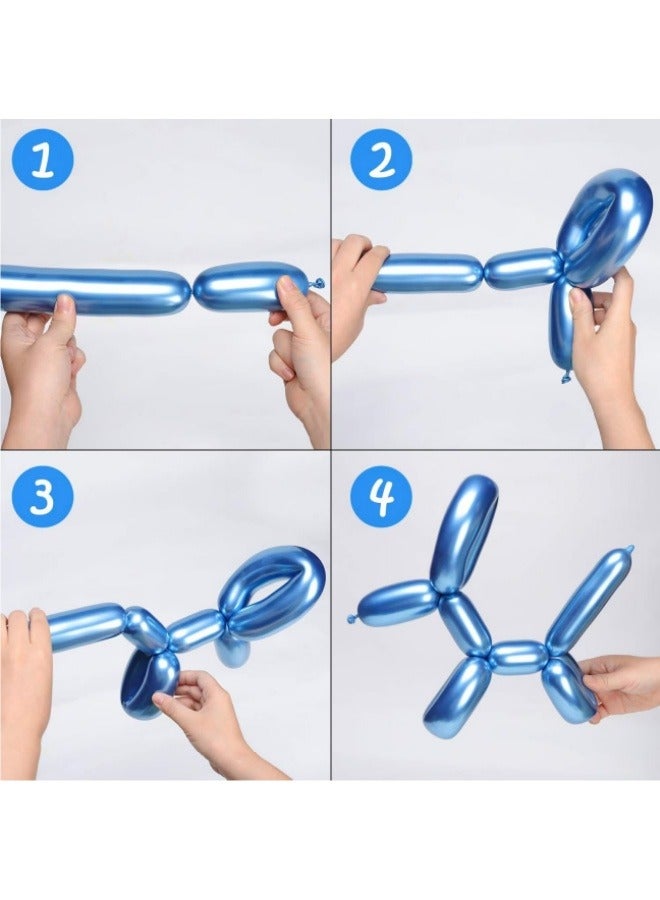 1

2

3

4