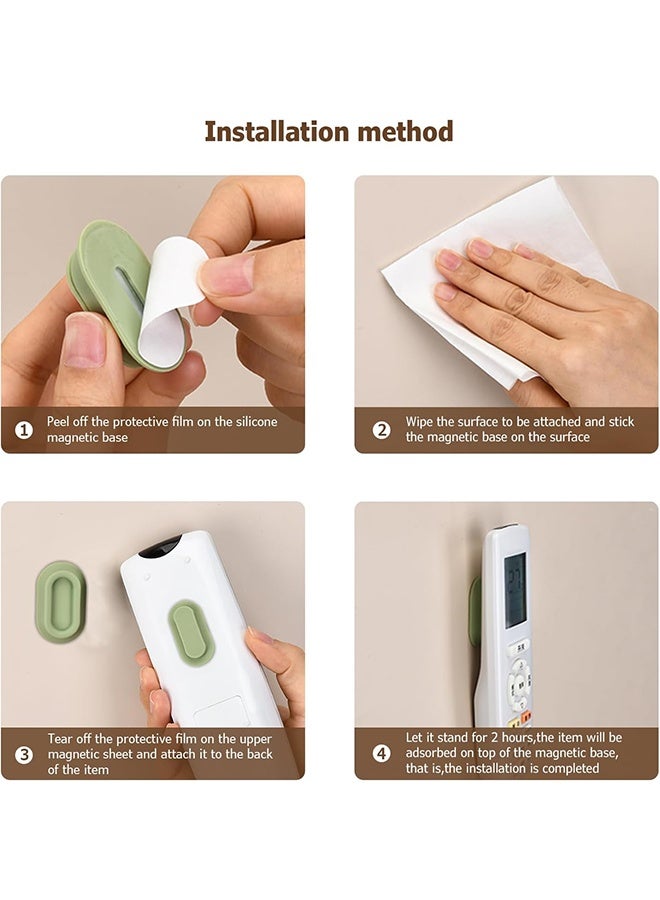 Installation method

1 Peel off the protective film on the silicone magnetic base

2 Wipe the surface to be attached and stick the magnetic base on the surface

3 Tear off the protective film on the upper magnetic sheet and attach it to the back of the item

4 Let it stand for 2 hours,the item will be adsorbed on top of the magnetic base, that is,the installation is completed