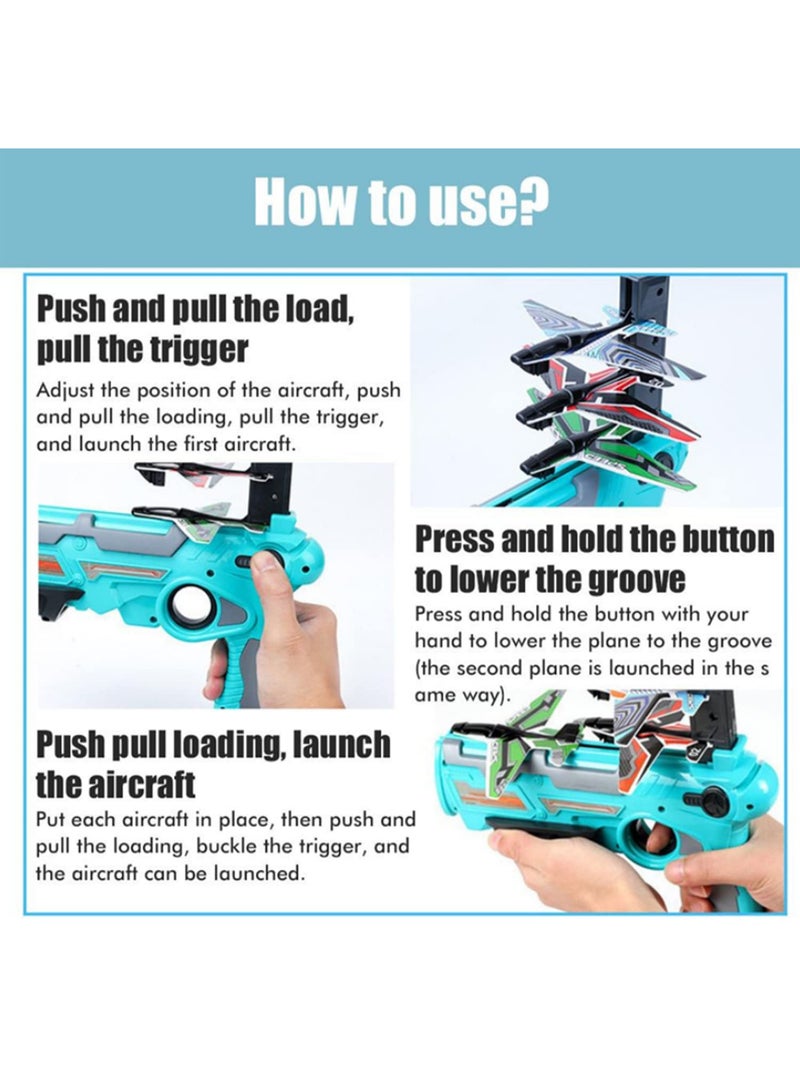 How to use?

Push and pull the load, pull the trigger

Adjust the position of the aircraft, push and pull the loading, pull the trigger, and launch the first aircraft.

Press and hold the button to lower the groove

Press and hold the button with your hand to lower the plane to the groove (the second plane is launched in the s ame way).

Push pull loading, launch the aircraft

Put each aircraft in place, then push and pull the loading, buckle the trigger, and the aircraft can be launched.