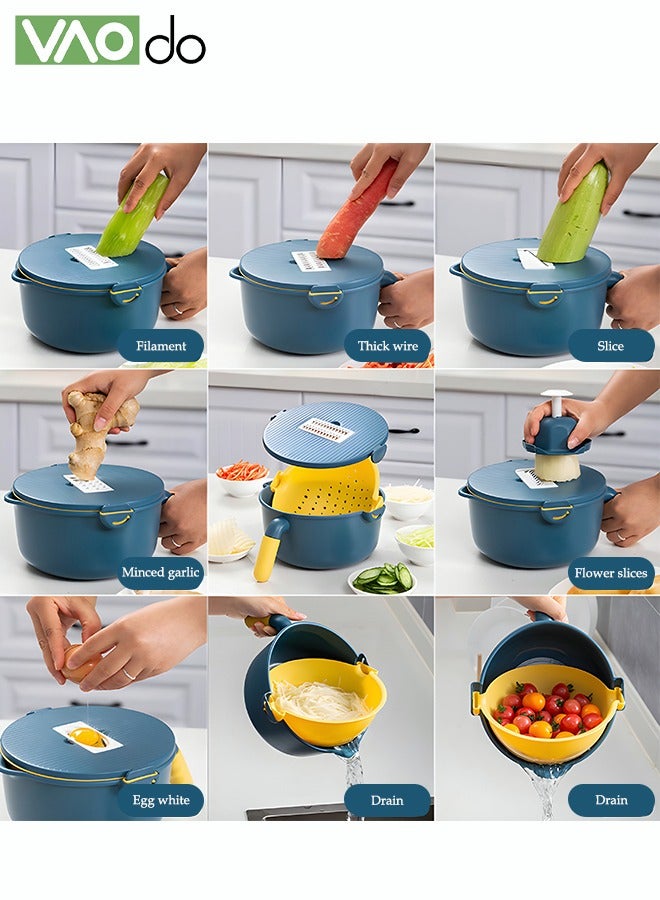 VAOdo

Filament

Thick wire

Slice

Minced garlic

Flower slices

Egg white

Drain

Drain