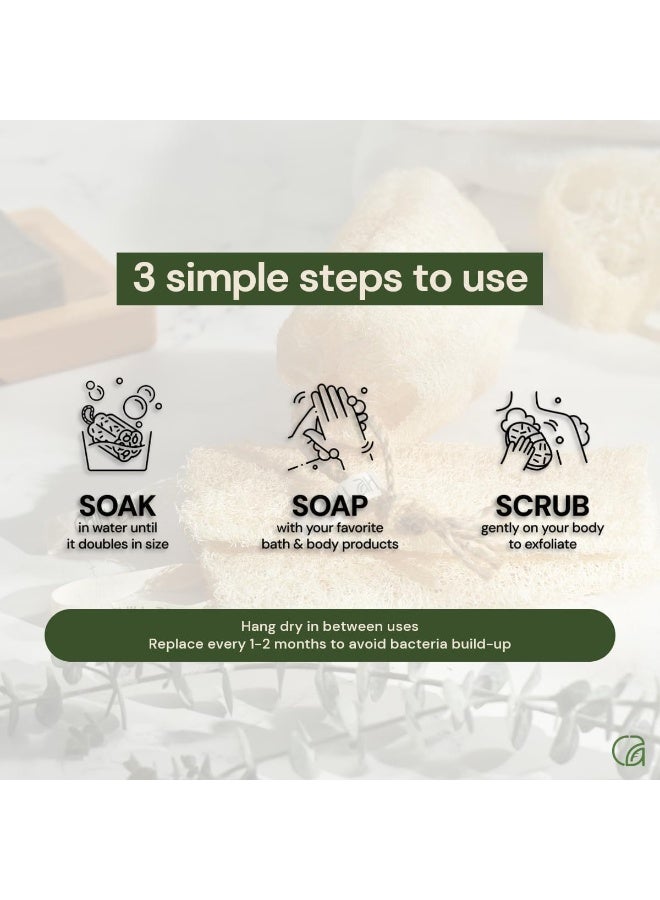 3 simple steps to use

SOAK
in water until it doubles in size

SOAP
with your favorite bath & body products

SCRUB
gently on your body to exfoliate

Hang dry in between uses
Replace every 1-2 months to avoid bacteria build-up