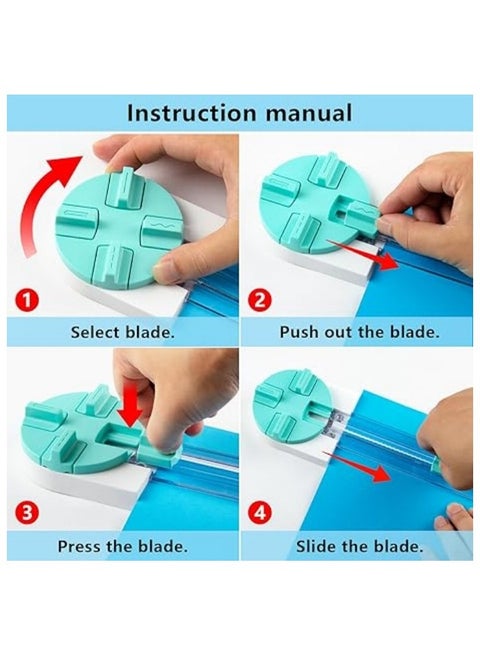 Instruction manual

1
Select blade.

2
Push out the blade.

3
Press the blade.

4
Slide the blade.