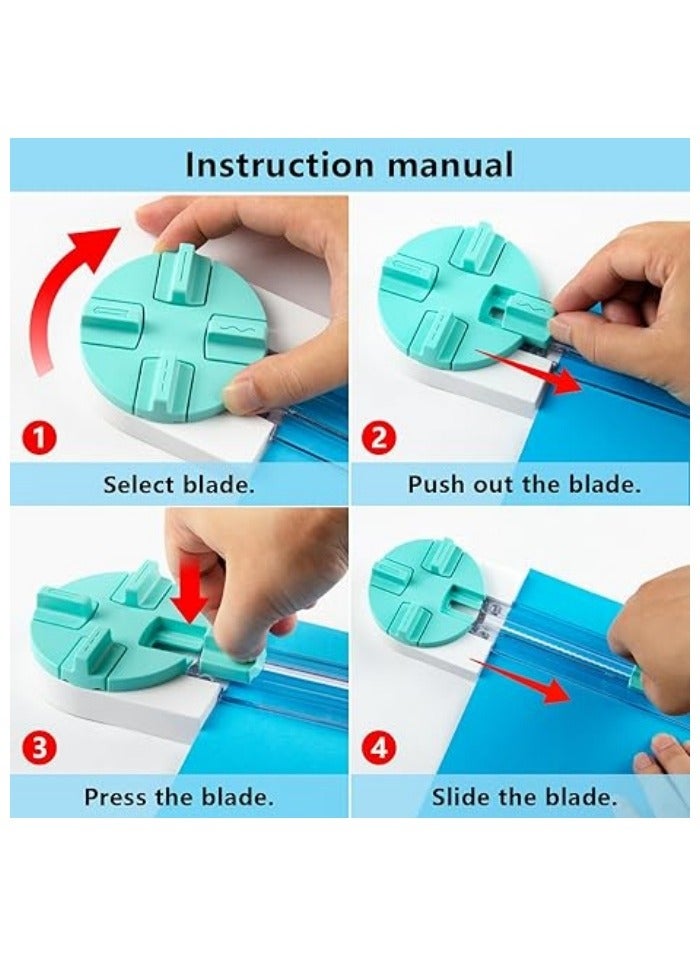 Instruction manual

1

Select blade.

2

Push out the blade.

3

Press the blade.

4

Slide the blade.