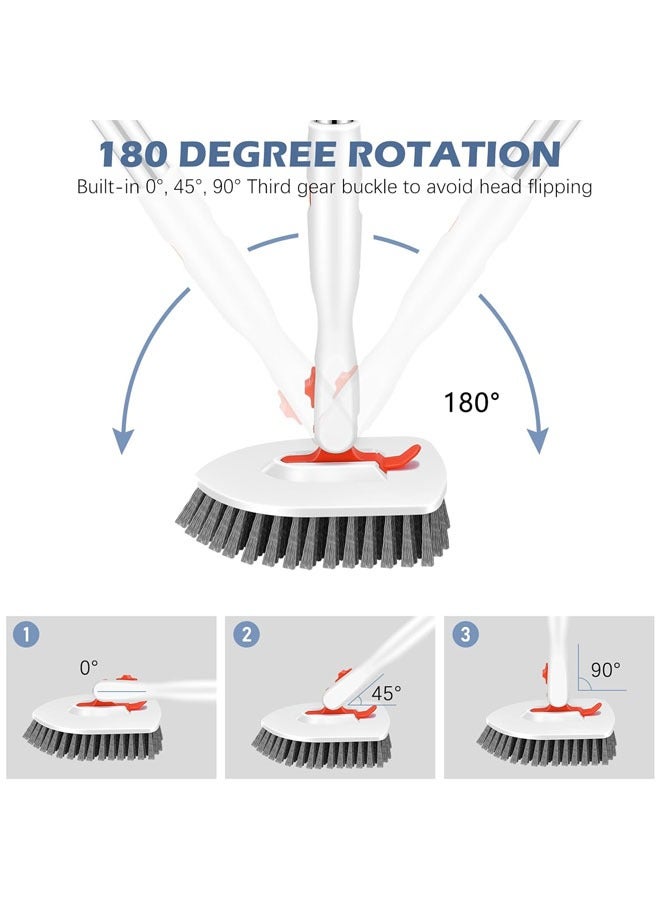 180 DEGREE ROTATION

Built-in 0°, 45°, 90° Third gear buckle to avoid head flipping

180°

1

0°

2

45°

3

90°