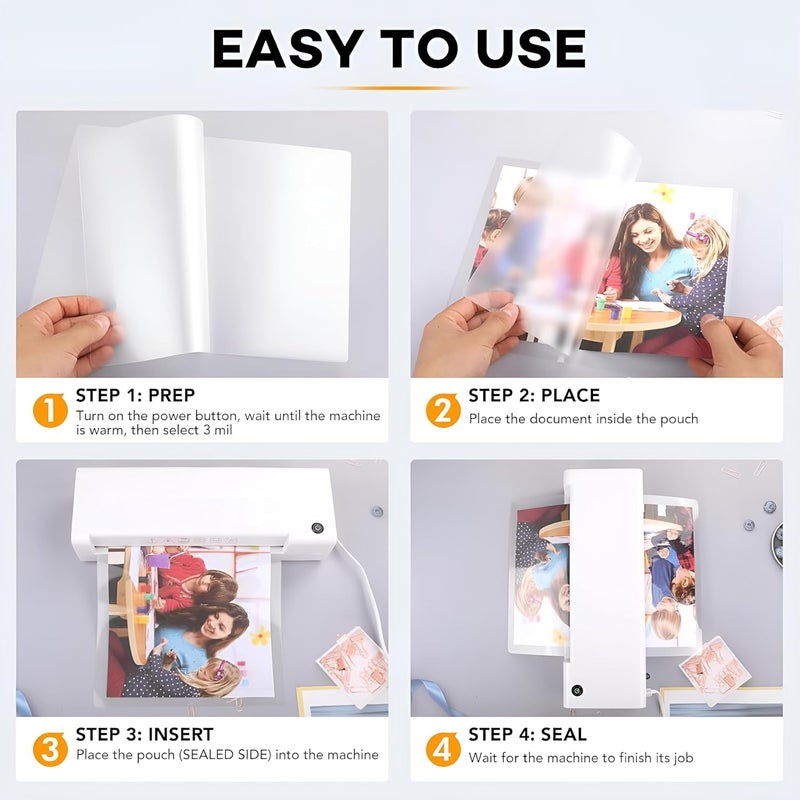 EASY TO USE

1 STEP 1: PREP
Turn on the power button, wait until the machine is warm, then select 3 mil

2 STEP 2: PLACE
Place the document inside the pouch

3 STEP 3: INSERT
Place the pouch (SEALED SIDE) into the machine

4 STEP 4: SEAL
Wait for the machine to finish its job