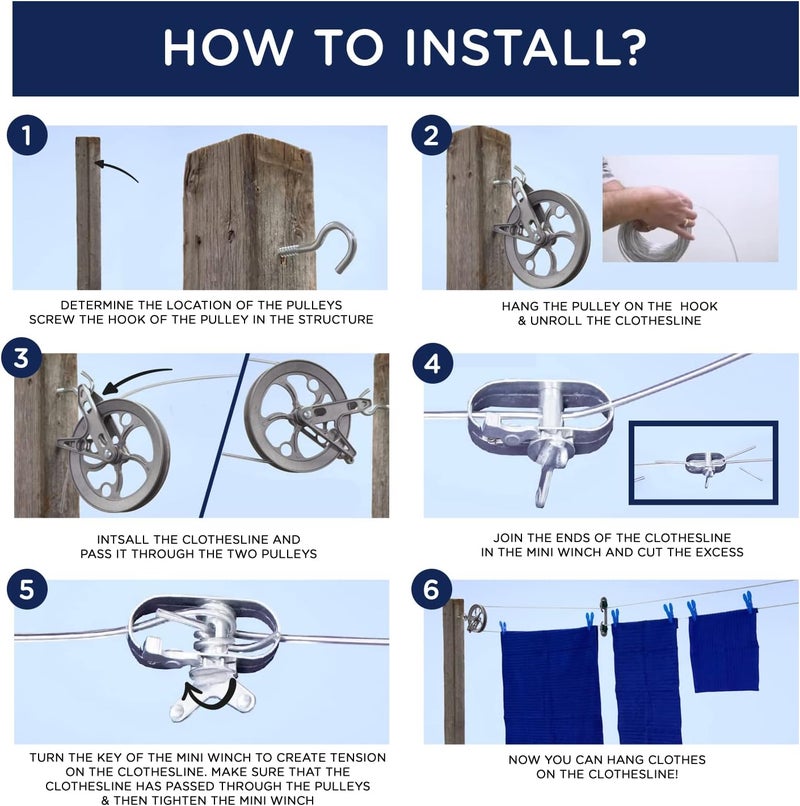 HOW TO INSTALL?

1

DETERMINE THE LOCATION OF THE PULLEYS
SCREW THE HOOK OF THE PULLEY IN THE STRUCTURE

2

HANG THE PULLEY ON THE HOOK
& UNROLL THE CLOTHESLINE

3

INTSALL THE CLOTHESLINE AND
PASS IT THROUGH THE TWO PULLEYS

4

JOIN THE ENDS OF THE CLOTHESLINE
IN THE MINI WINCH AND CUT THE EXCESS

5

TURN THE KEY OF THE MINI WINCH TO CREATE TENSION ON THE CLOTHESLINE. MAKE SURE THAT THE CLOTHESLINE HAS PASSED THROUGH THE PULLEYS & THEN TIGHTEN THE MINI WINCH

6

NOW YOU CAN HANG CLOTHES
ON THE CLOTHESLINE!