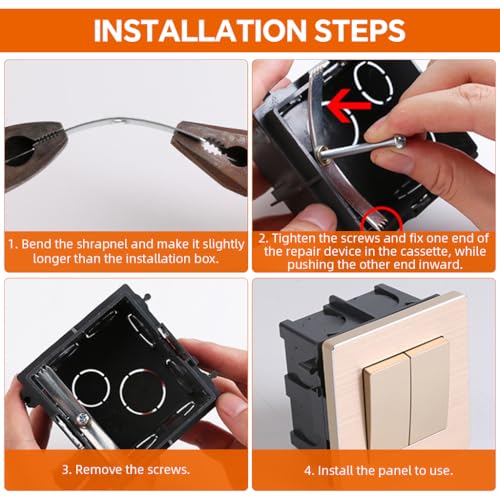 INSTALLATION STEPS

1. Bend the shrapnel and make it slightly longer than the installation box.

2. Tighten the screws and fix one end of the repair device in the cassette, while pushing the other end inward.

3. Remove the screws.

4. Install the panel to use.