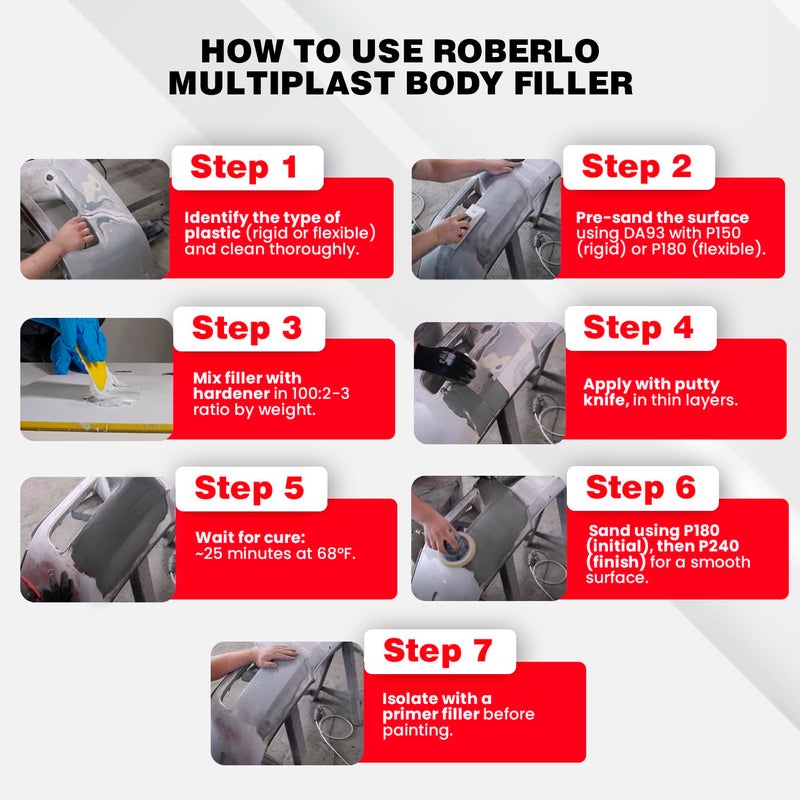 HOW TO USE ROBERLO MULTIPLAST BODY FILLER

Step 1
Identify the type of plastic (rigid or flexible) and clean thoroughly.

Step 2
Pre-sand the surface using DA93 with P150 (rigid) or P180 (flexible).

Step 3
Mix filler with hardener in 100:2-3 ratio by weight.

Step 4
Apply with putty knife, in thin layers.

Step 5
Wait for cure: ~25 minutes at 68ºF.

Step 6
Sand using P180 (initial), then P240 (finish) for a smooth surface.

Step 7
Isolate with a primer filler before painting.